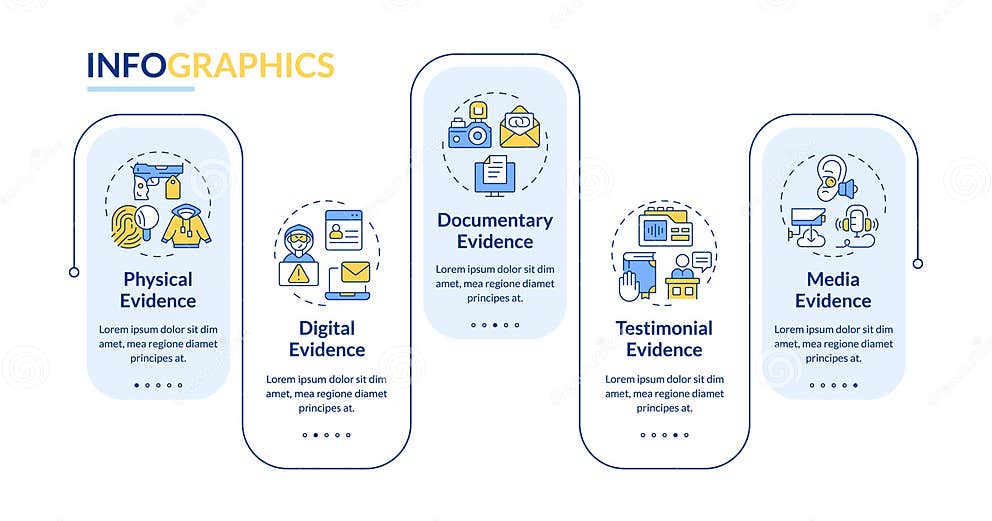 INFOGRAPHICS

Physical Evidence

Lorem ipsum dolor sit dim amet, mea regione diamet principes at.

Digital Evidence

Lorem ipsum dolor sit dim amet, mea regione diamet principes at.

Documentary Evidence

Lorem ipsum dolor sit dim amet, mea regione diamet principes at.

Testimonial Evidence

Lorem ipsum dolor sit dim amet, mea regione diamet principes at.

Media Evidence

Lorem ipsum dolor sit dim amet, mea regione diamet principes at.