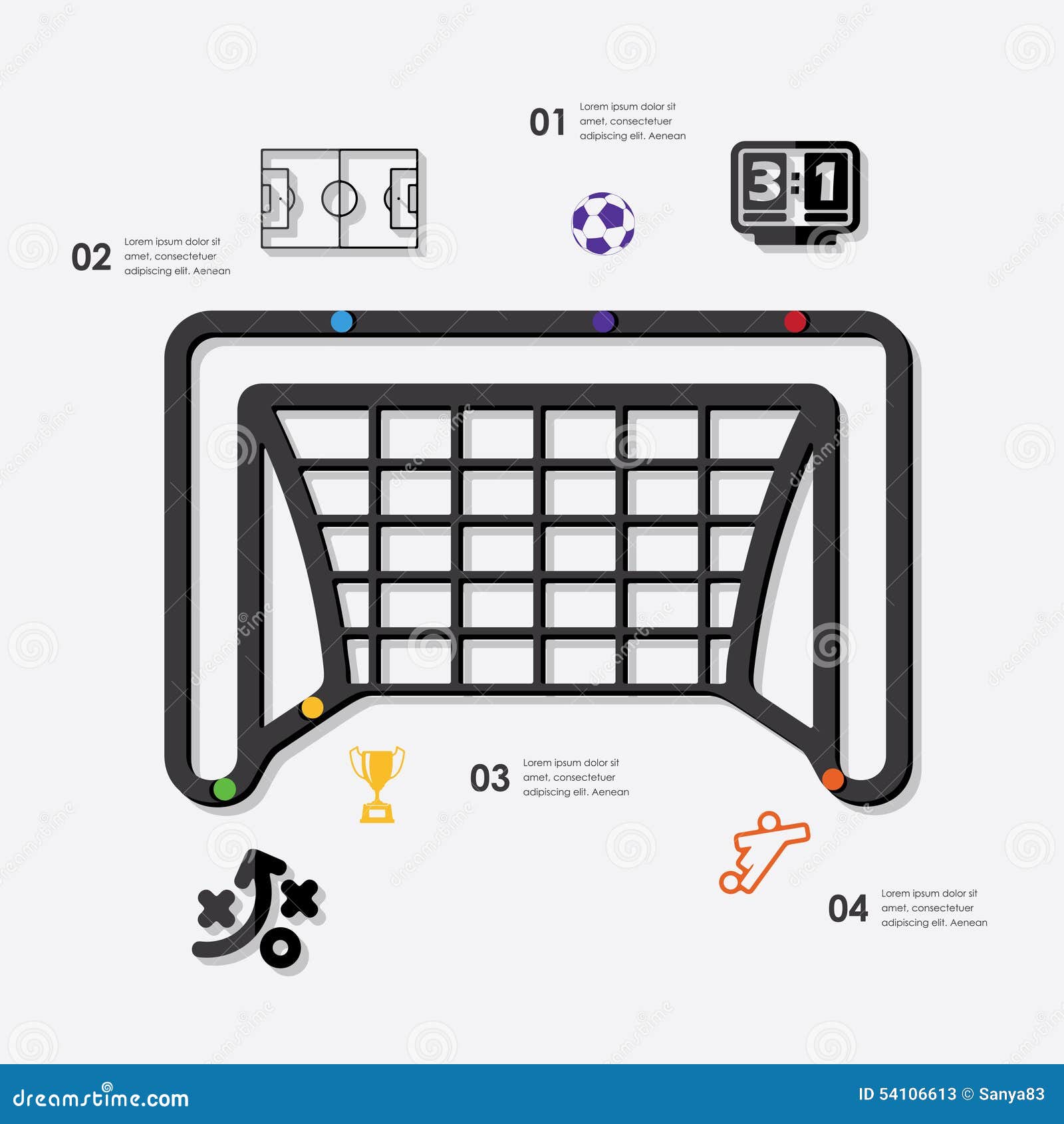 01
Lorem ipsum dolor sit amet, consectetuer adipiscing elit. Aenean

3:1

02
Lorem ipsum dolor sit amet, consectetuer adipiscing elit. Aenean

03
Lorem ipsum dolor sit amet, consectetuer adipiscing elit. Aenean

04
Lorem ipsum dolor sit amet, consectetuer adipiscing elit. Aenean

dreamstime.com
ID 54106613 © Sanya83