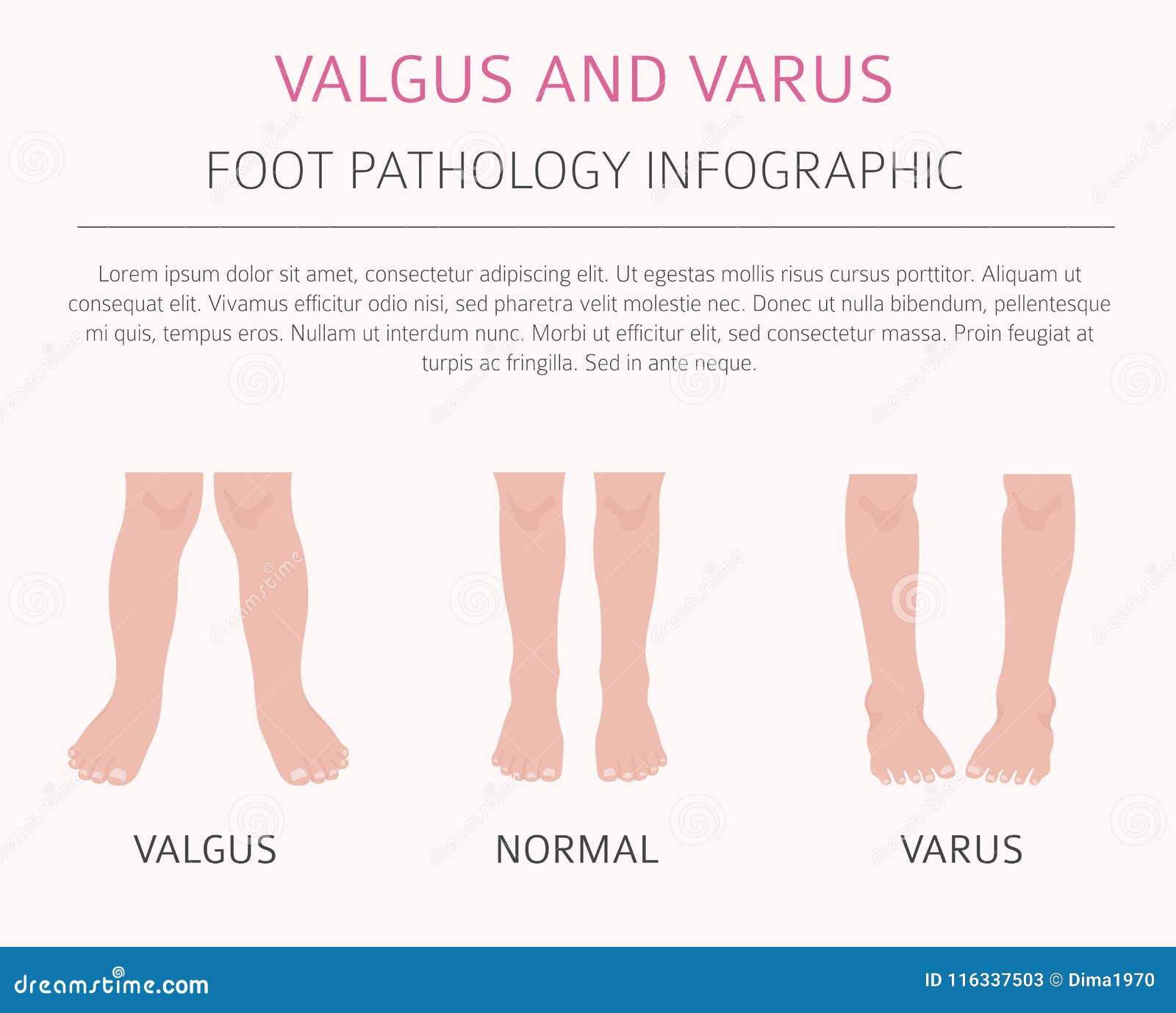 VALGUS AND VARUS

FOOT PATHOLOGY INFOGRAPHIC

Lorem ipsum dolor sit amet, consectetur adipiscing elit. Ut egestas mollis risus cursus porttitor. Aliquam ut consequat elit. Vivamus efficitur odio nisi, sed pharetra velit molestie nec. Donec ut nulla bibendum, pellentesque mi quis, tempus eros. Nullam ut interdum nunc. Morbi ut efficitur elit, sed consectetur massa. Proin feugiat at turpis ac fringilla. Sed in ante neque.

VALGUS

NORMAL

VARUS

dreamstime.com

ID 116337503 © Dima1970