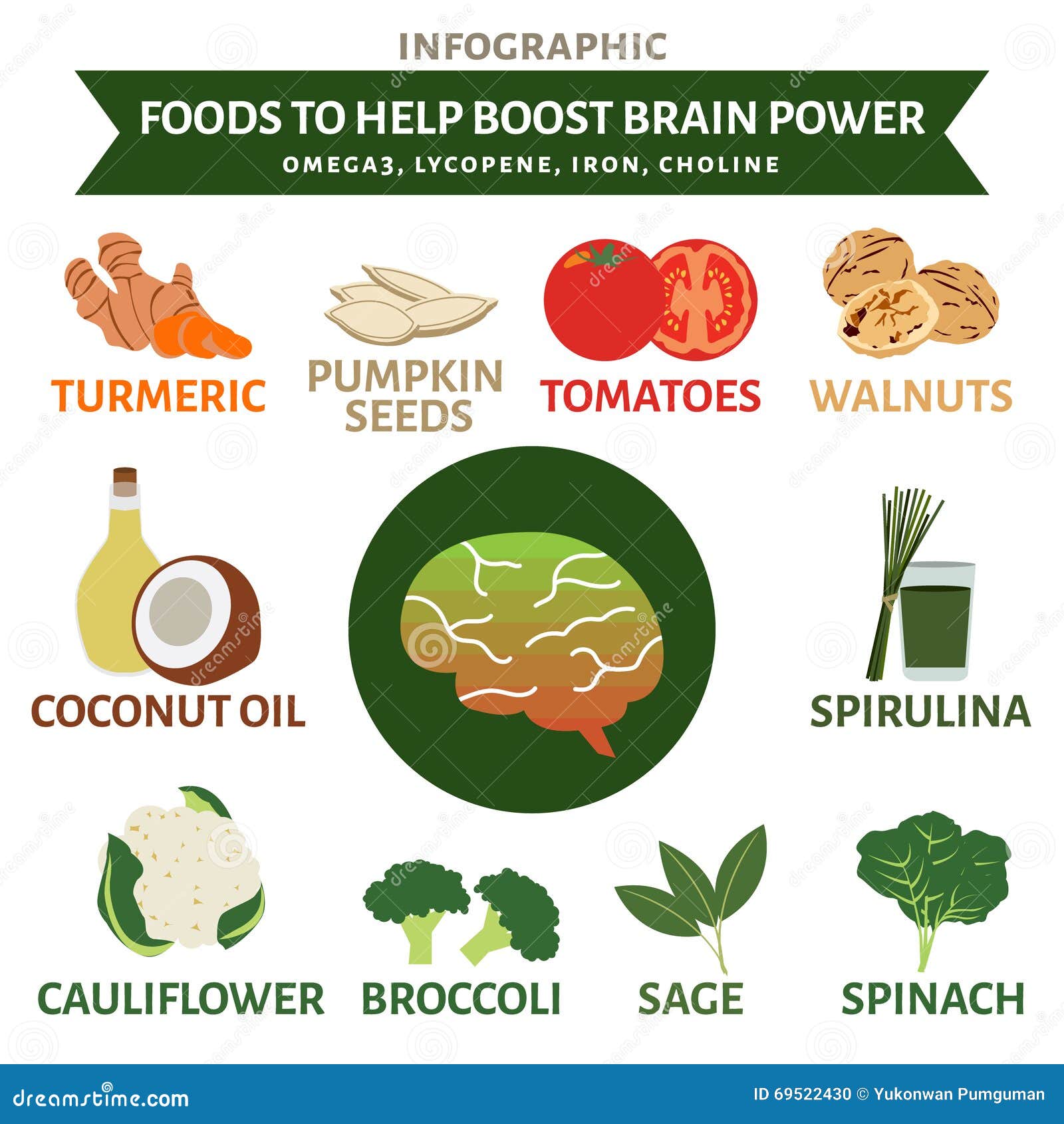 INFOGRAPHIC

FOODS TO HELP BOOST BRAIN POWER

OMEGA3, LYCOPENE, IRON, CHOLINE

TURMERIC

PUMPKIN SEEDS

TOMATOES

WALNUTS

COCONUT OIL

SPIRULINA

CAULIFLOWER

BROCCOLI

SAGE

SPINACH

dreamstime.com

ID 69522430 © Yukonwan Pumguman