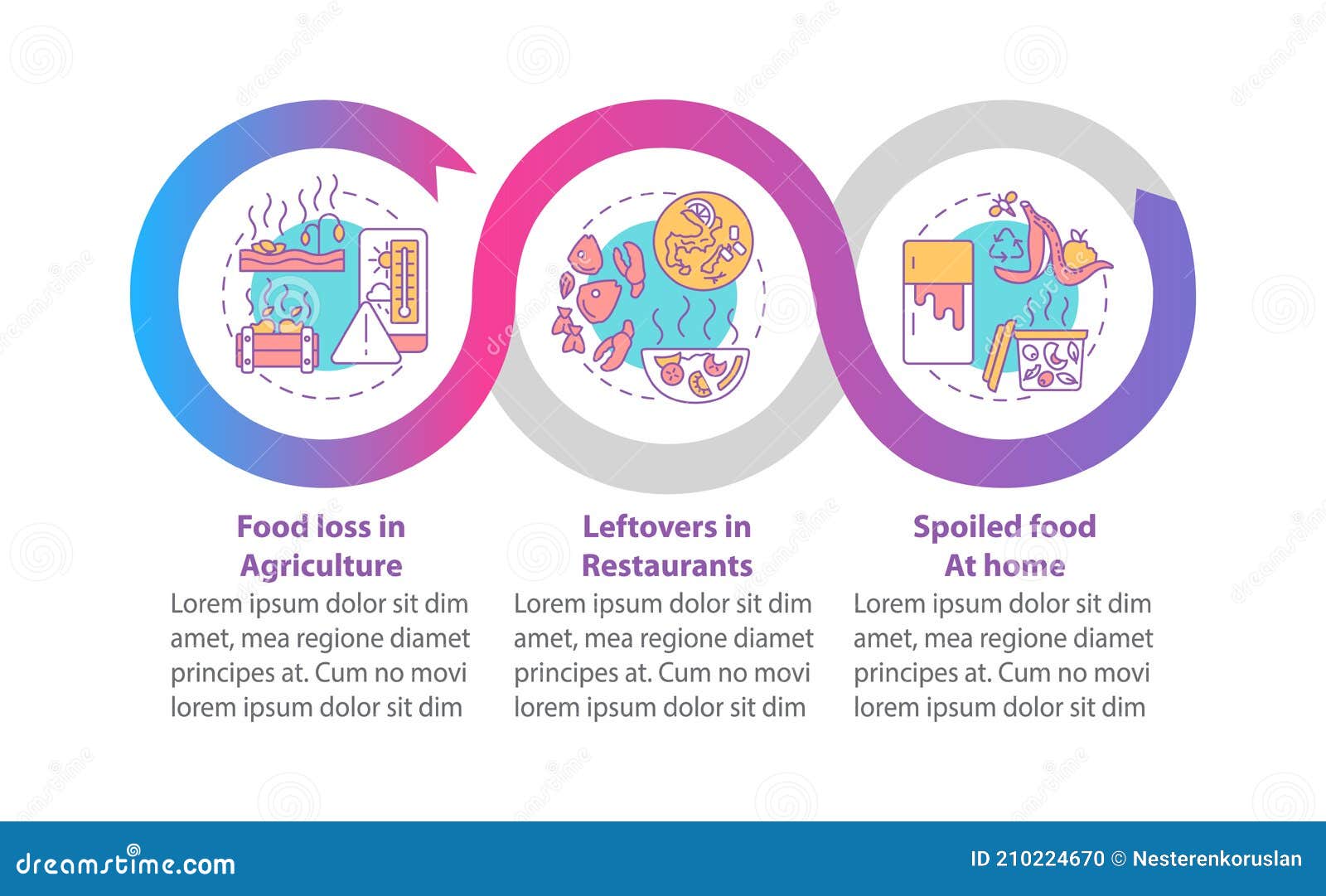 Food loss in Agriculture

Lorem ipsum dolor sit dim amet, mea regione diamet principes at. Cum no movi lorem ipsum dolor sit dim

Leftovers in Restaurants

Lorem ipsum dolor sit dim amet, mea regione diamet principes at. Cum no movi lorem ipsum dolor sit dim

Spoiled food At home

Lorem ipsum dolor sit dim amet, mea regione diamet principes at. Cum no movi lorem ipsum dolor sit dim

dreamstime.com

ID 210224670 © Nesterenkoruslan