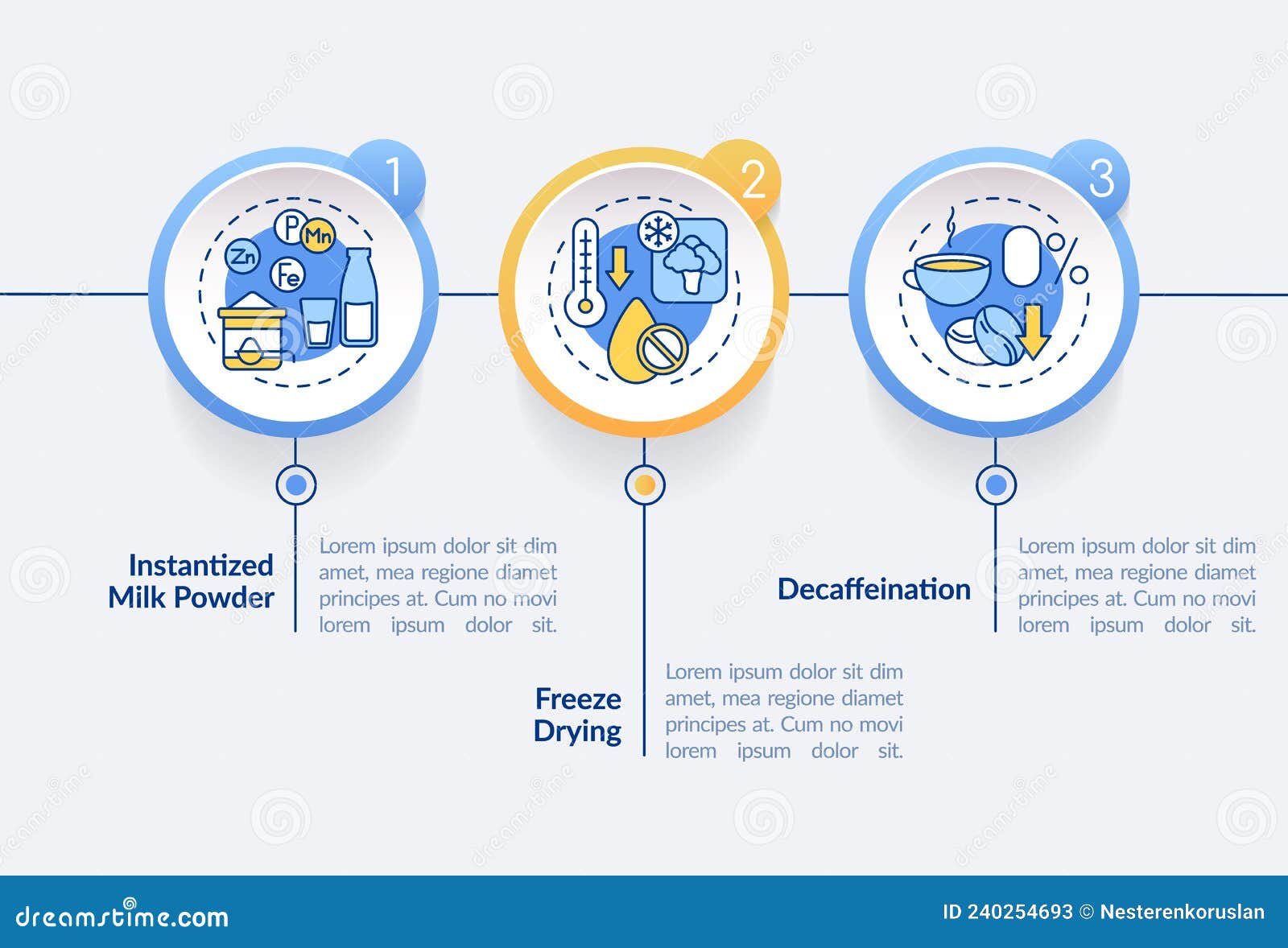 1

P
Mn
Zn
Fe

2

3

%

Instantized Milk Powder

Lorem ipsum dolor sit dim amet, mea regione diamet principes at. Cum no movi lorem ipsum dolor sit.

Freeze Drying

Lorem ipsum dolor sit dim amet, mea regione diamet principes at. Cum no movi lorem ipsum dolor sit.

Decaffeination

Lorem ipsum dolor sit dim amet, mea regione diamet principes at. Cum no movi lorem ipsum dolor sit.

dreamstime.com

ID 240254693 © Nesterenkoruslan