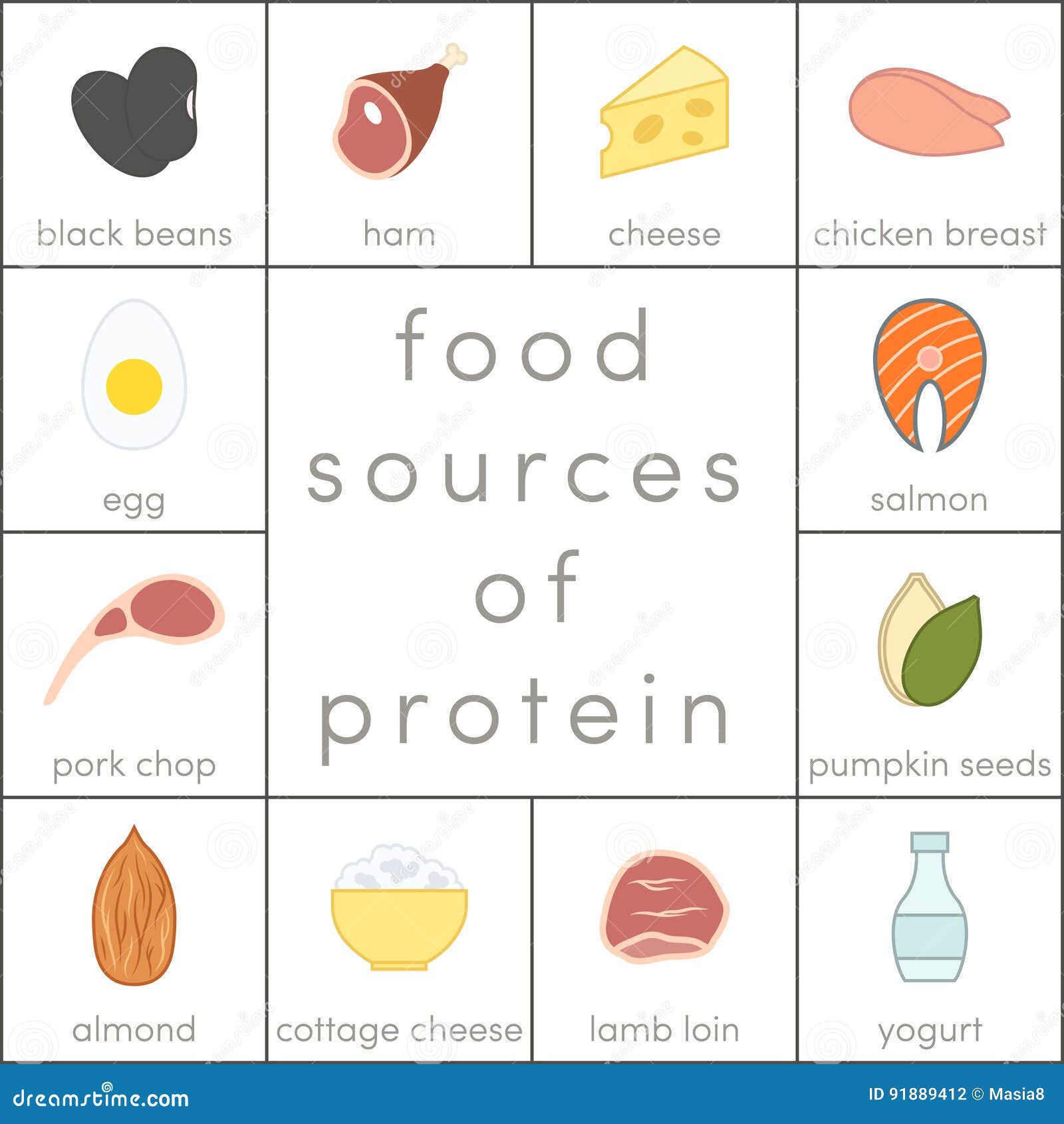 black beans

ham

cheese

chicken breast

egg

food
sources
of
protein

salmon

pork chop

pumpkin seeds

almond

cottage cheese

lamb loin

yogurt

dreamstime.com

ID 91889412 © Masia8