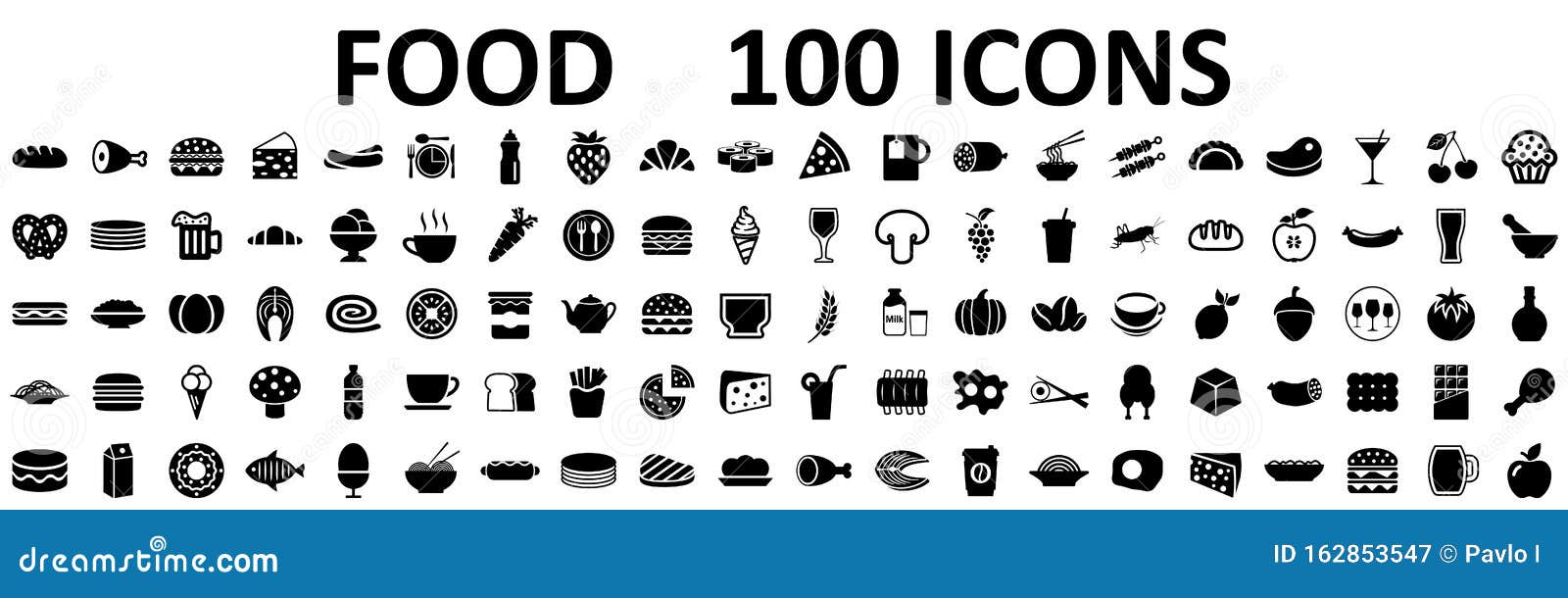 FOOD 100 ICONS

Milk

dreamstime.com

ID 162853547 © Pavlo I