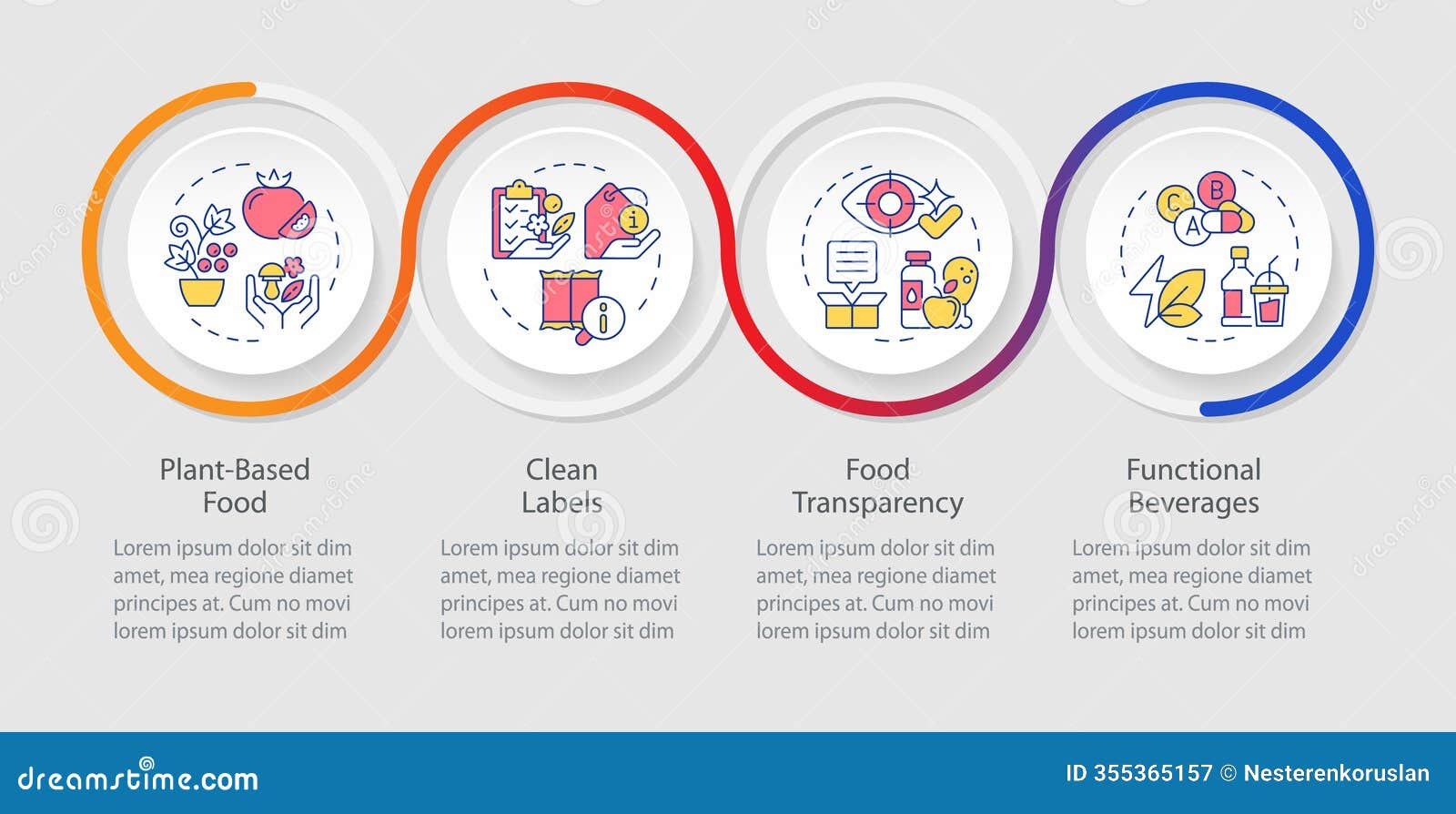 C
B
A

Plant-Based Food

Lorem ipsum dolor sit dim amet, mea regione diamet principes at. Cum no movi lorem ipsum dolor sit dim

Clean Labels

Lorem ipsum dolor sit dim amet, mea regione diamet principes at. Cum no movi lorem ipsum dolor sit dim

Food Transparency

Lorem ipsum dolor sit dim amet, mea regione diamet principes at. Cum no movi lorem ipsum dolor sit dim

Functional Beverages

Lorem ipsum dolor sit dim amet, mea regione diamet principes at. Cum no movi lorem ipsum dolor sit dim

dreamstime.com

ID 355365157 © Nesterenkoruslan