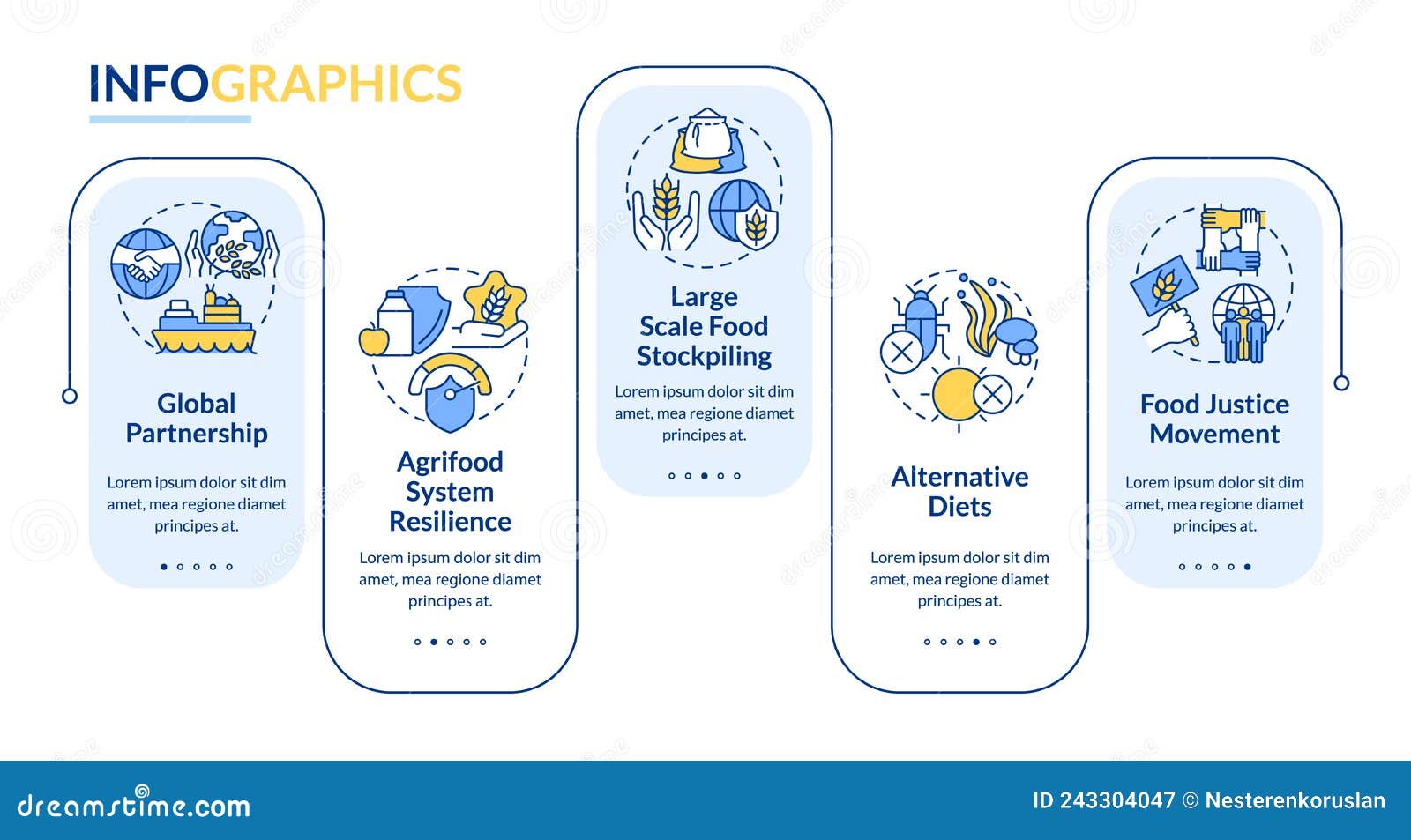 INFOGRAPHICS

Global Partnership

Lorem ipsum dolor sit dim amet, mea regione diamet principes at.

Agrifood System Resilience

Lorem ipsum dolor sit dim amet, mea regione diamet principes at.

Large Scale Food Stockpiling

Lorem ipsum dolor sit dim amet, mea regione diamet principes at.

Alternative Diets

Lorem ipsum dolor sit dim amet, mea regione diamet principes at.

Food Justice Movement

Lorem ipsum dolor sit dim amet, mea regione diamet principes at.

dreamstime.com

ID 243304047 © Nesterenkoruslan