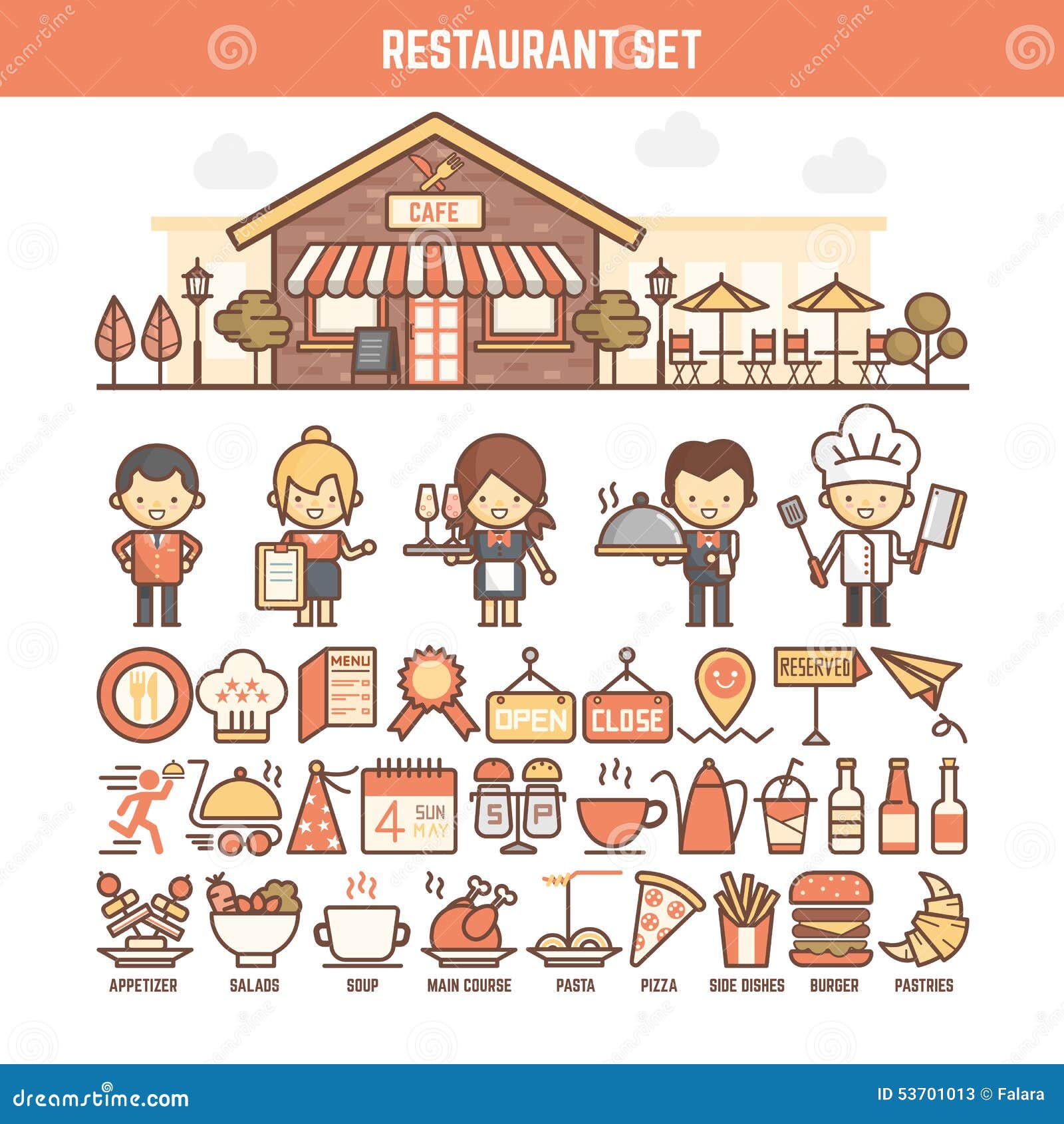 RESTAURANT SET

CAFE

MENU

OPEN

CLOSE

RESERVED

4 SUN MAY

S P

APPETIZER SALADS SOUP MAIN COURSE PASTA PIZZA SIDE DISHES BURGER PASTRIES

dreamstime.com

ID 53701013 © Falara