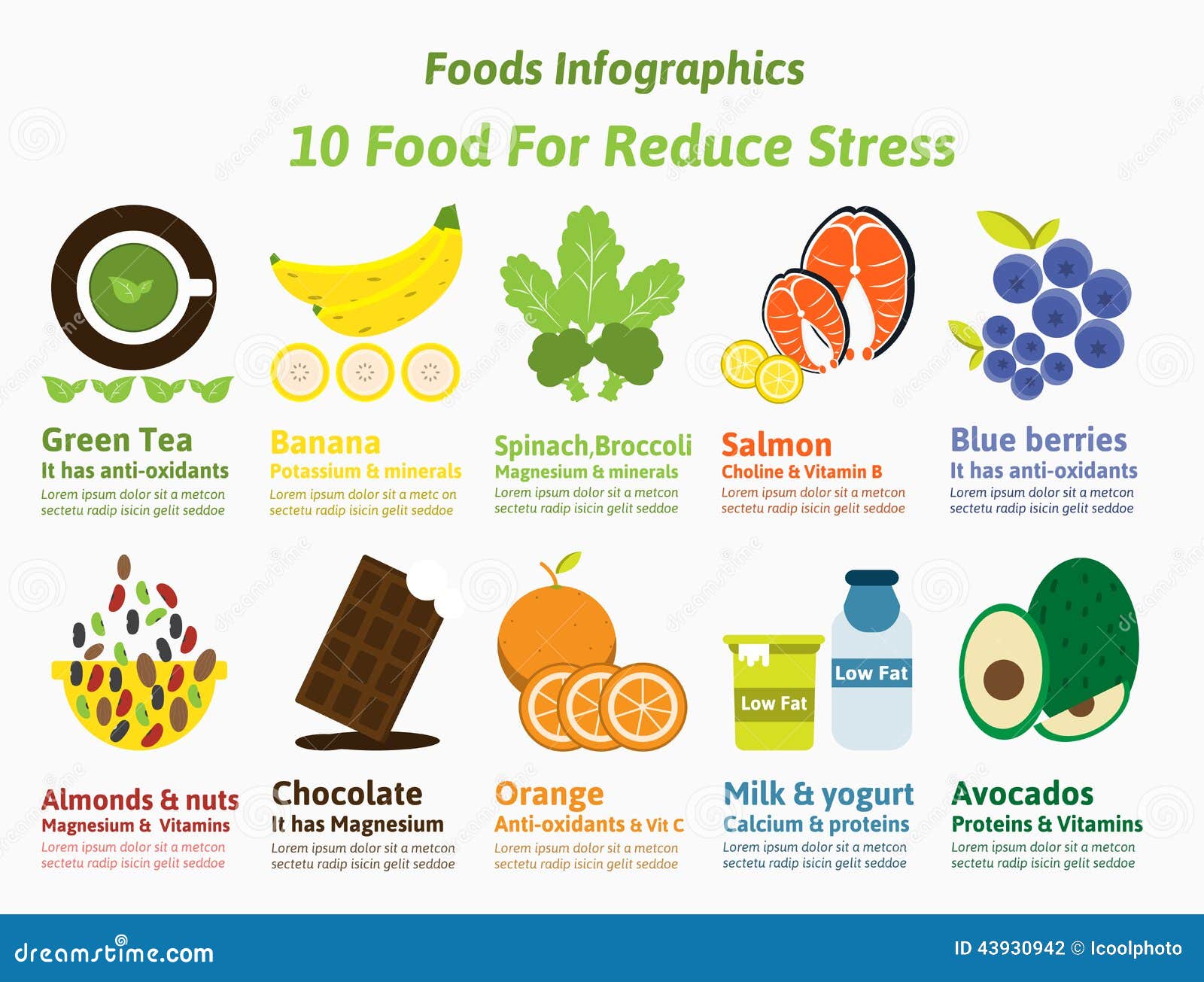 Foods Infographics

10 Food For Reduce Stress

Green Tea
It has anti-oxidants
Lorem ipsum dolor sit a metcon sectetu radip isicin gelit seddoe

Banana
Potassium & minerals
Lorem ipsum dolor sit a metc on sectetu radip isicin gelit seddoe

Spinach,Broccoli
Magnesium & minerals
Lorem ipsum dolor sit a metcon sectetu radip isicin gelit seddoe

Salmon
Choline & Vitamin B
Lorem ipsum dolor sit a metcon sectetu radip isicin gelit seddoe

Blue berries
It has anti-oxidants
Lorem ipsum dolor sit a metcon sectetu radip isicin gelit seddoe

Low Fat

Low Fat

Almonds & nuts
Magnesium & Vitamins
Lorem ipsum dolor sit a metcon sectetu radip isicin gelit seddoe

Chocolate
It has Magnesium
Lorem ipsum dolor sit a metcon sectetu radip isicin gelit seddoe

Orange
Anti-oxidants & Vit C
Lorem ipsum dolor sit a metcon sectetu radip isicin gelit seddoe

Milk & yogurt
Calcium & proteins
Lorem ipsum dolor sit a metcon sectetu radip isicin gelit seddoe

Avocados
Proteins & Vitamins
Lorem ipsum dolor sit a metcon sectetu radip isicin gelit seddoe

dreamstime.com

ID 43930942 © Icoolphoto