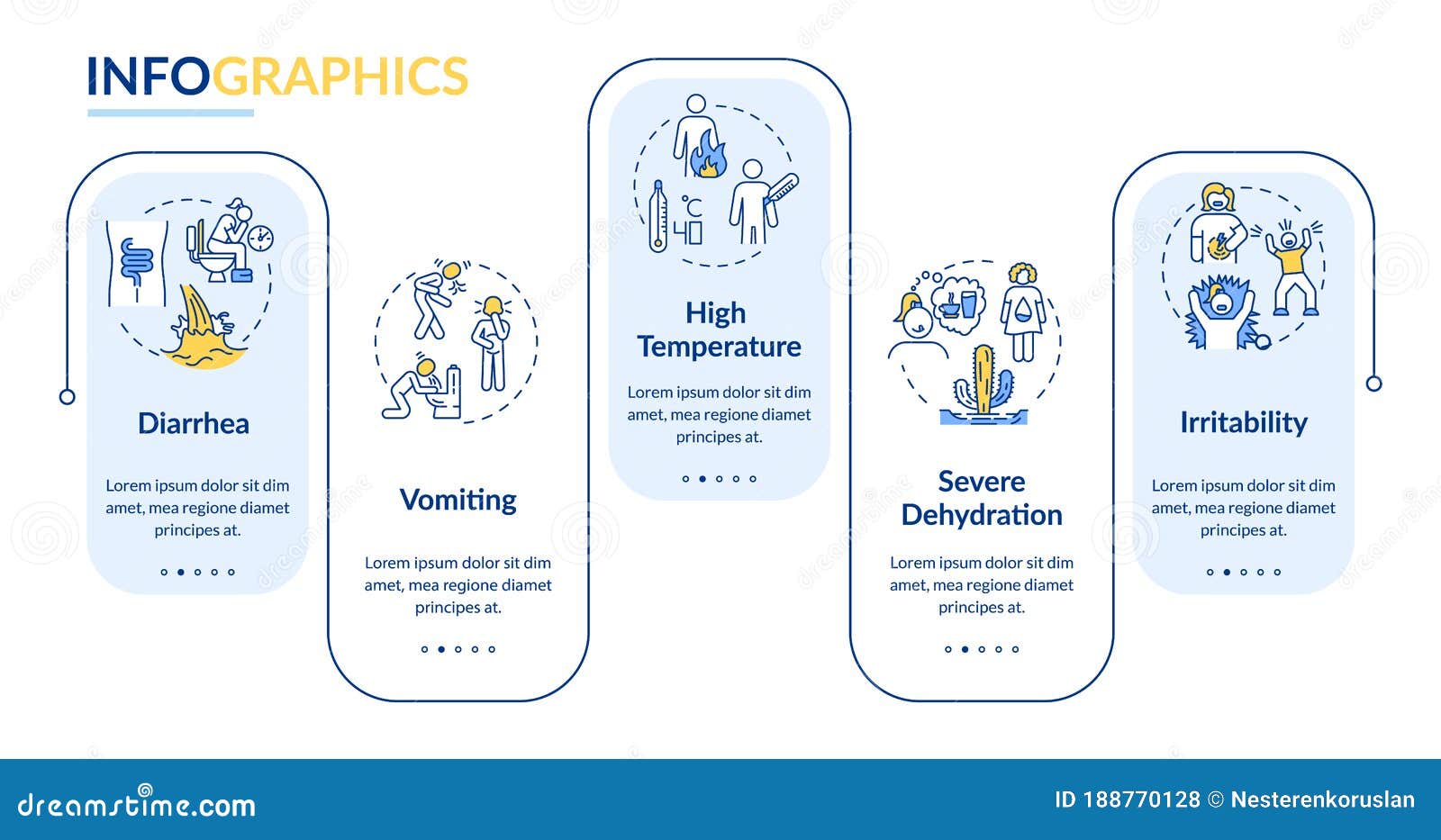 INFOGRAPHICS

Diarrhea

Lorem ipsum dolor sit dim amet, mea regione diamet principes at.

Vomiting

Lorem ipsum dolor sit dim amet, mea regione diamet principes at.

°C 40

High Temperature

Lorem ipsum dolor sit dim amet, mea regione diamet principes at.

Severe Dehydration

Lorem ipsum dolor sit dim amet, mea regione diamet principes at.

Irritability

Lorem ipsum dolor sit dim amet, mea regione diamet principes at.

dreamstime.com

ID 188770128 © Nesterenkoruslan