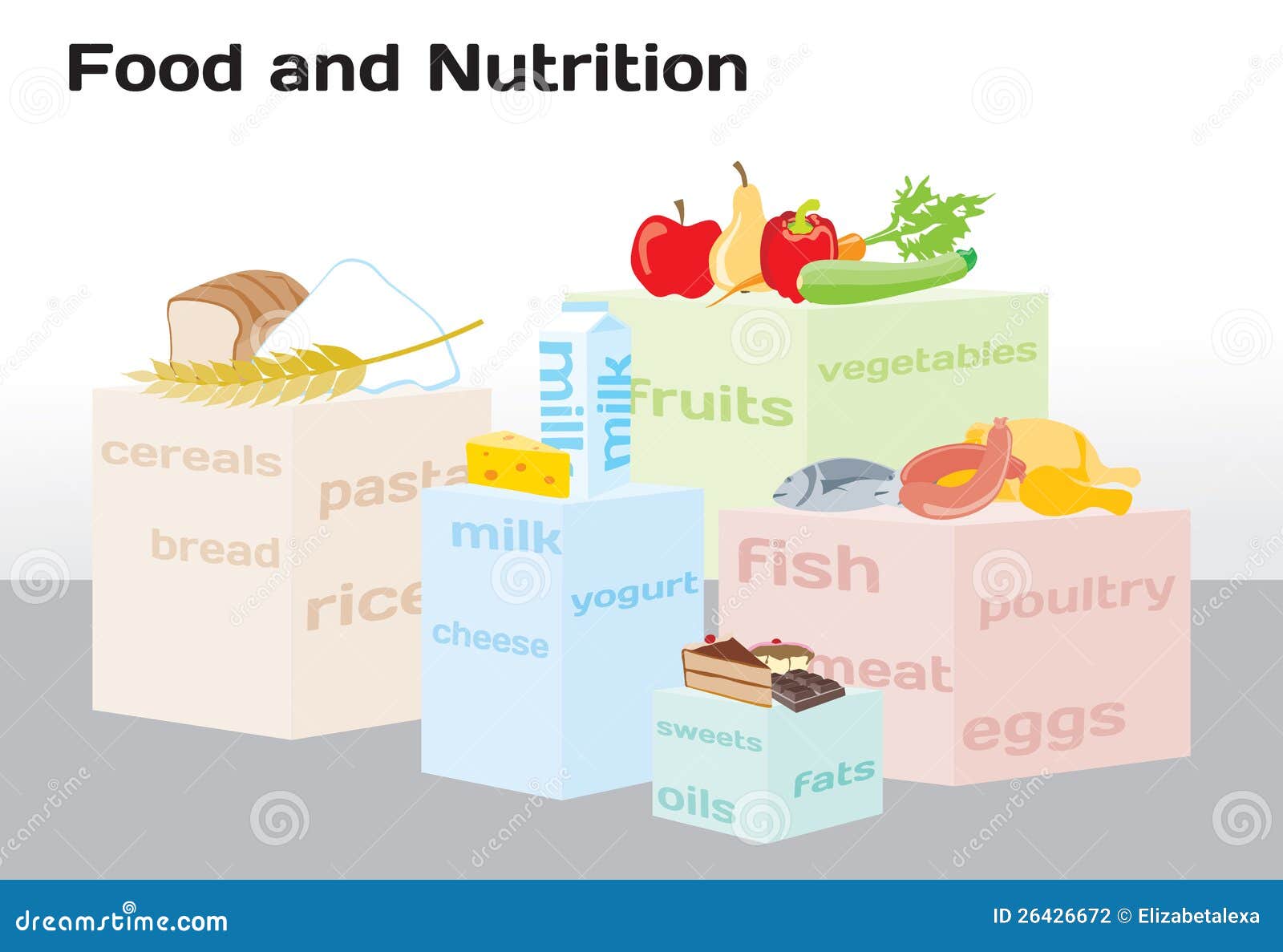 Food and Nutrition

cereals
pasta
bread
rice

milk
milk

milk
yogurt
cheese

fruits
vegetables

fish
poultry
meat
eggs

sweets
fats
oils

dreamstime.com
ID 26426672 © Elizabetalexa