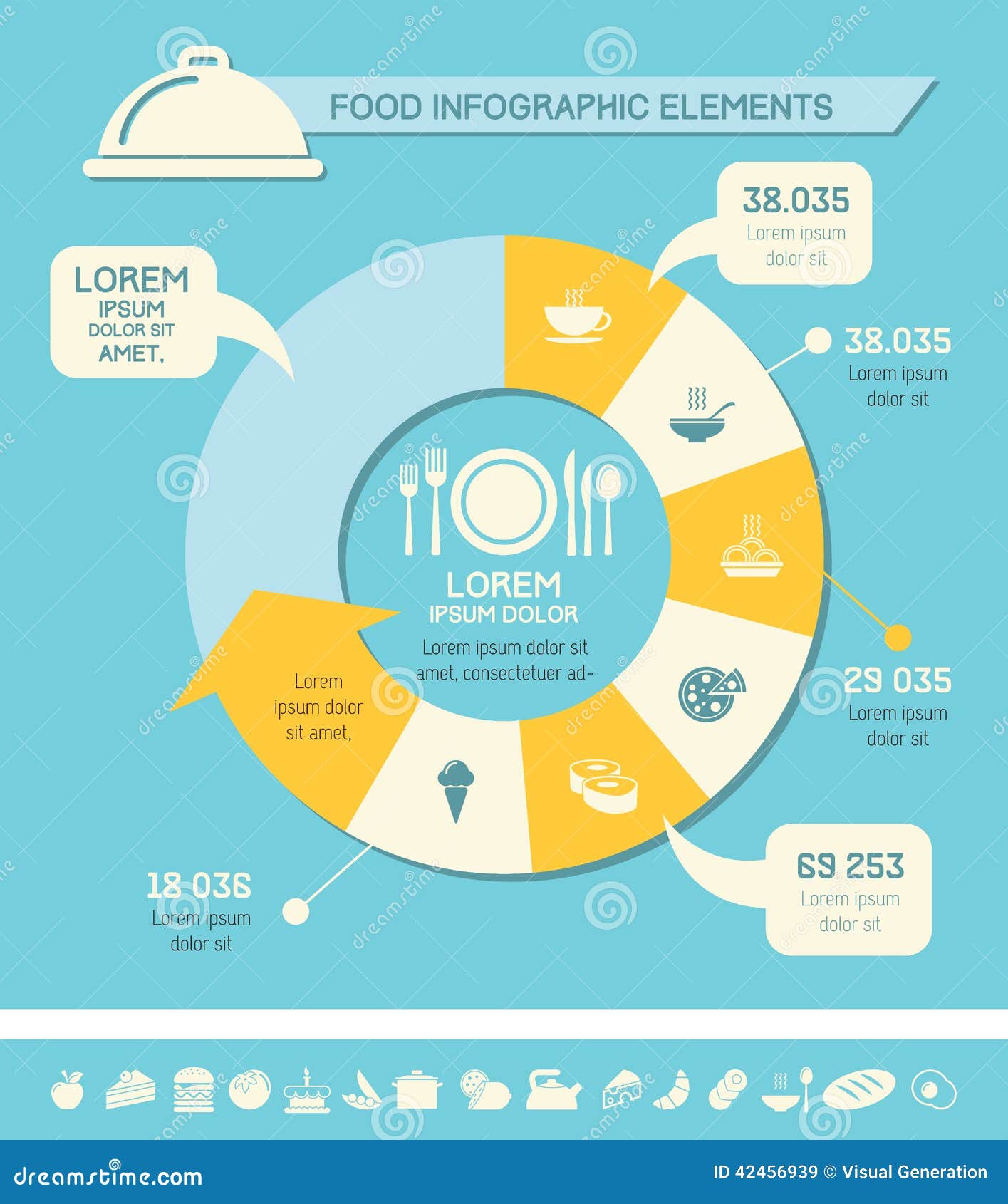 FOOD INFOGRAPHIC ELEMENTS

LOREM
IPSUM
DOLOR SIT
AMET,

38.035
Lorem ipsum
dolor sit

38.035
Lorem ipsum
dolor sit

LOREM
IPSUM DOLOR
Lorem ipsum dolor sit amet, consectetuer ad-

Lorem
ipsum dolor
sit amet,

29 035
Lorem ipsum
dolor sit

69 253
Lorem ipsum
dolor sit

18 036
Lorem ipsum
dolor sit

dreamstime.com
ID 42456939 © Visual Generation