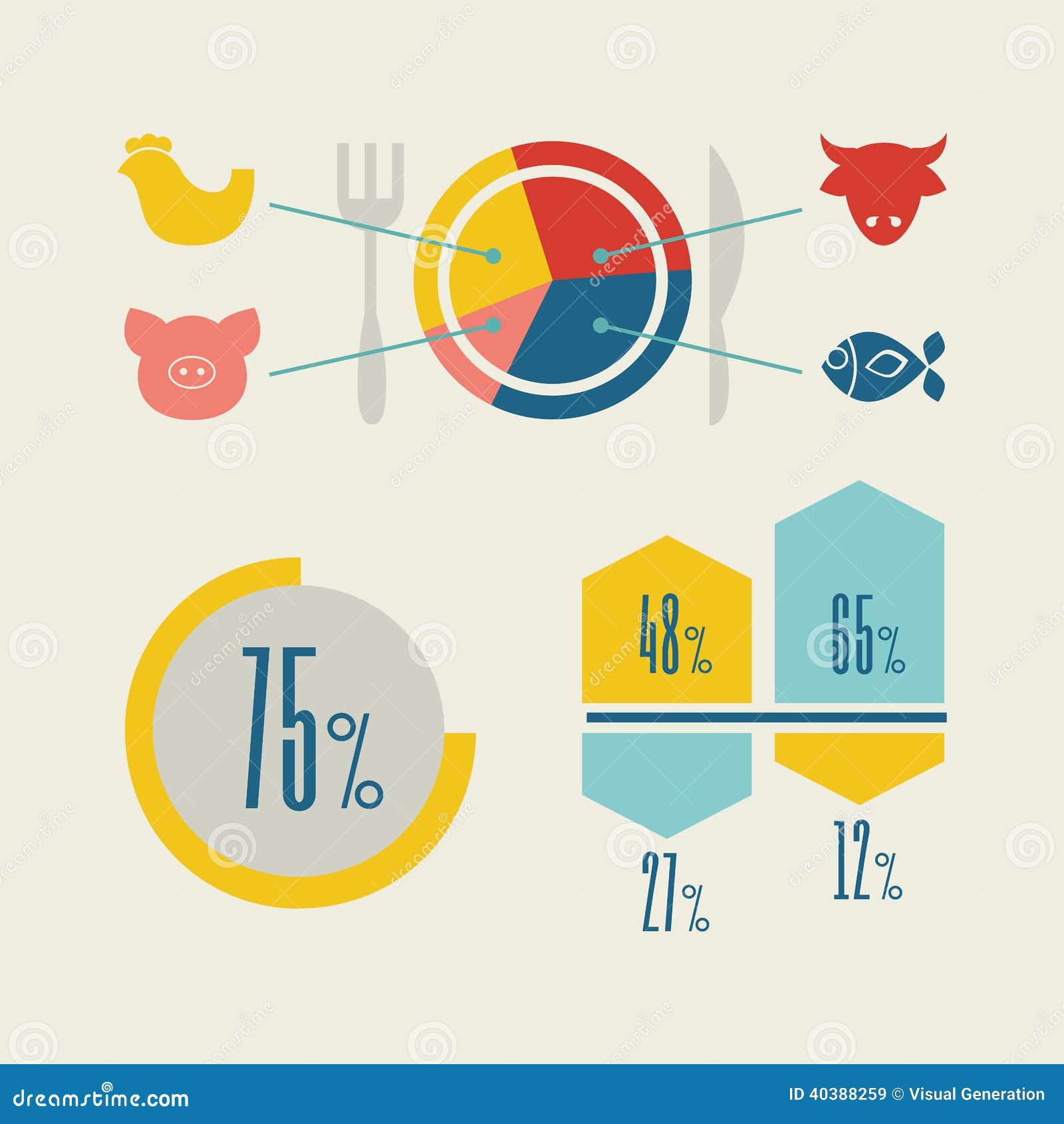 75%

48%

65%

27%

12%

dreamstime.com

ID 40388259 © Visual Generation