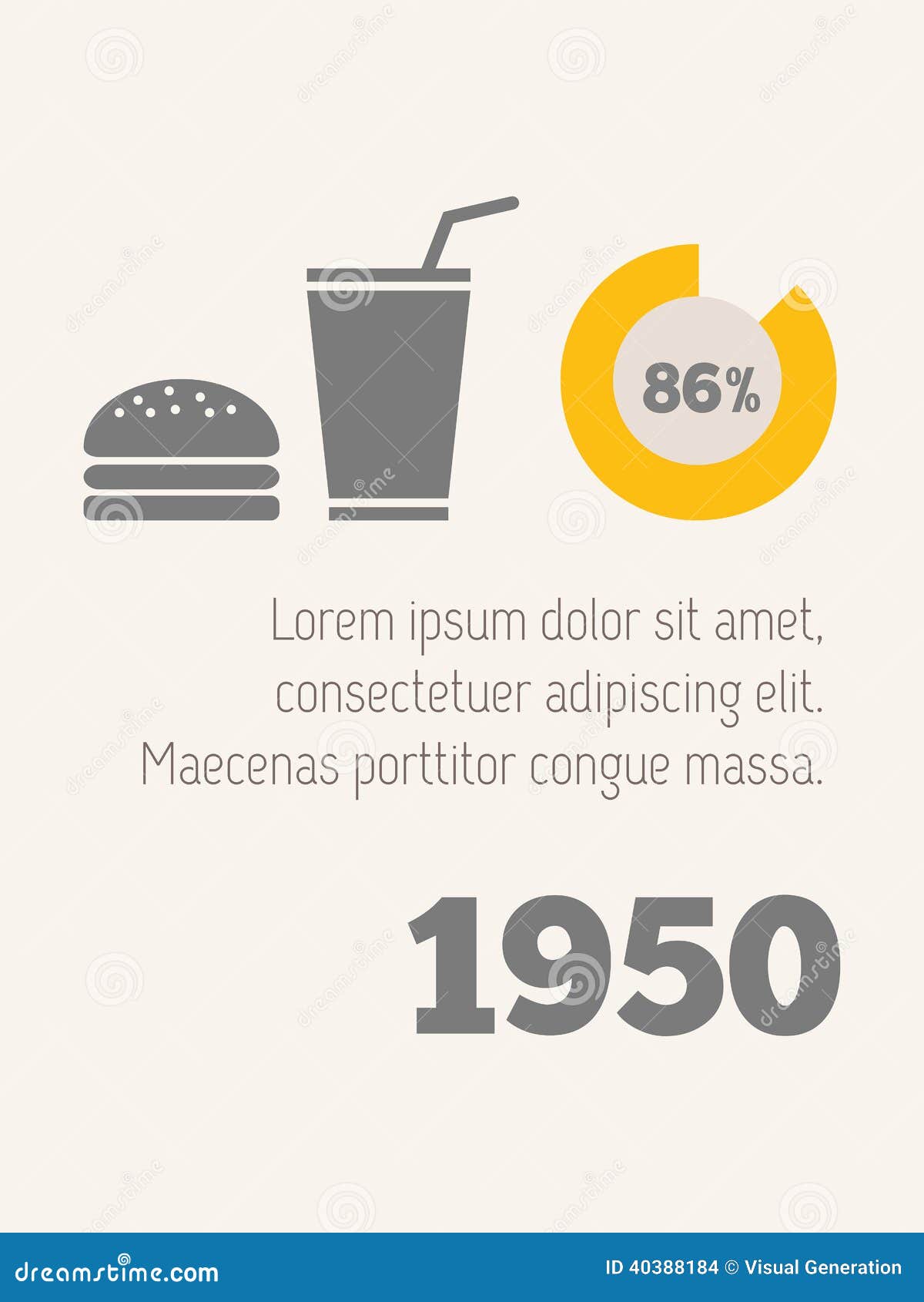 86%

Lorem ipsum dolor sit amet, consectetuer adipiscing elit. Maecenas porttitor congue massa.

1950

dreamstime.com

ID 40388184 © Visual Generation