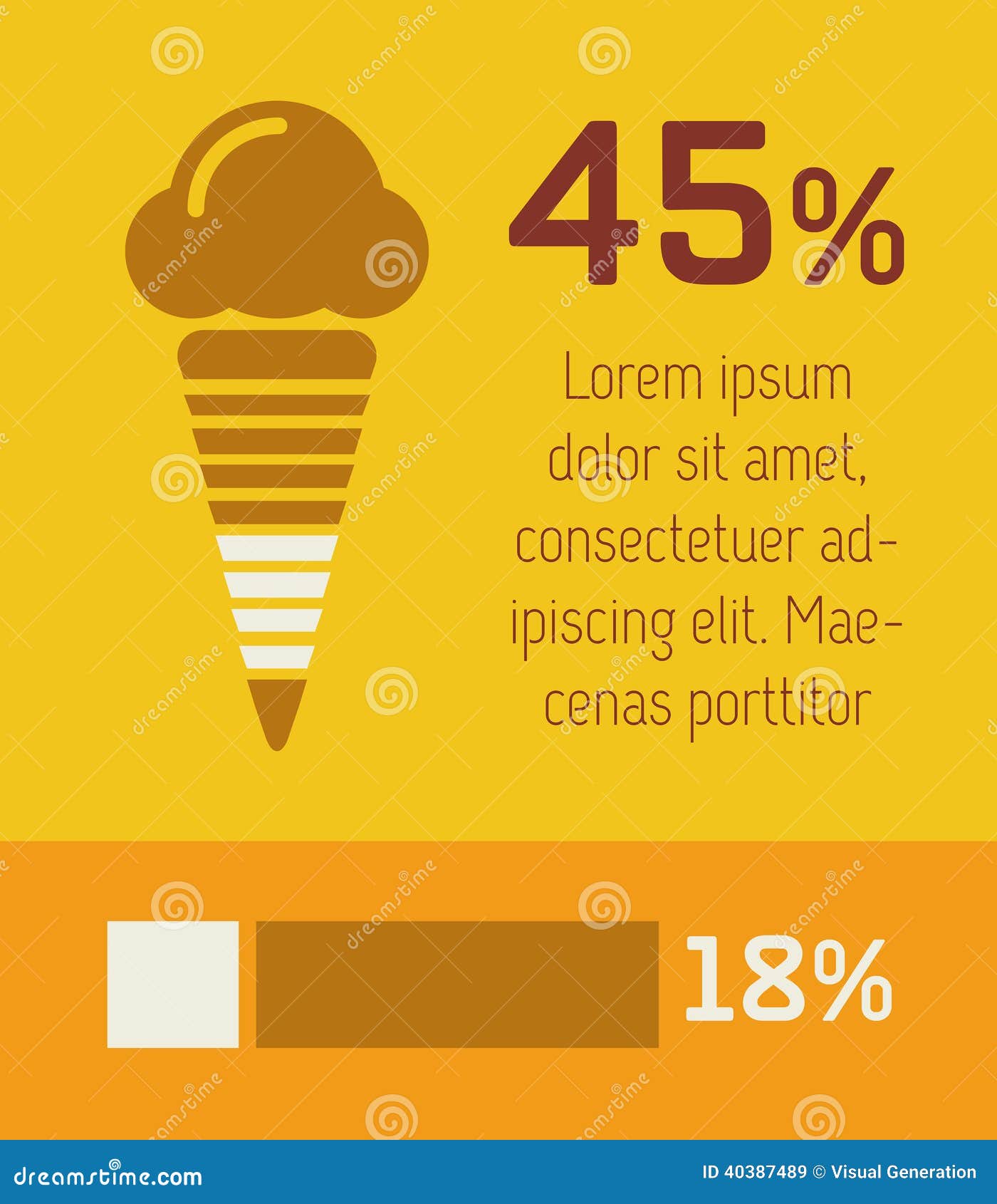 45%

Lorem ipsum dolor sit amet, consectetuer adipiscing elit. Maecenas porttitor

18%

dreamstime.com

ID 40387489 © Visual Generation