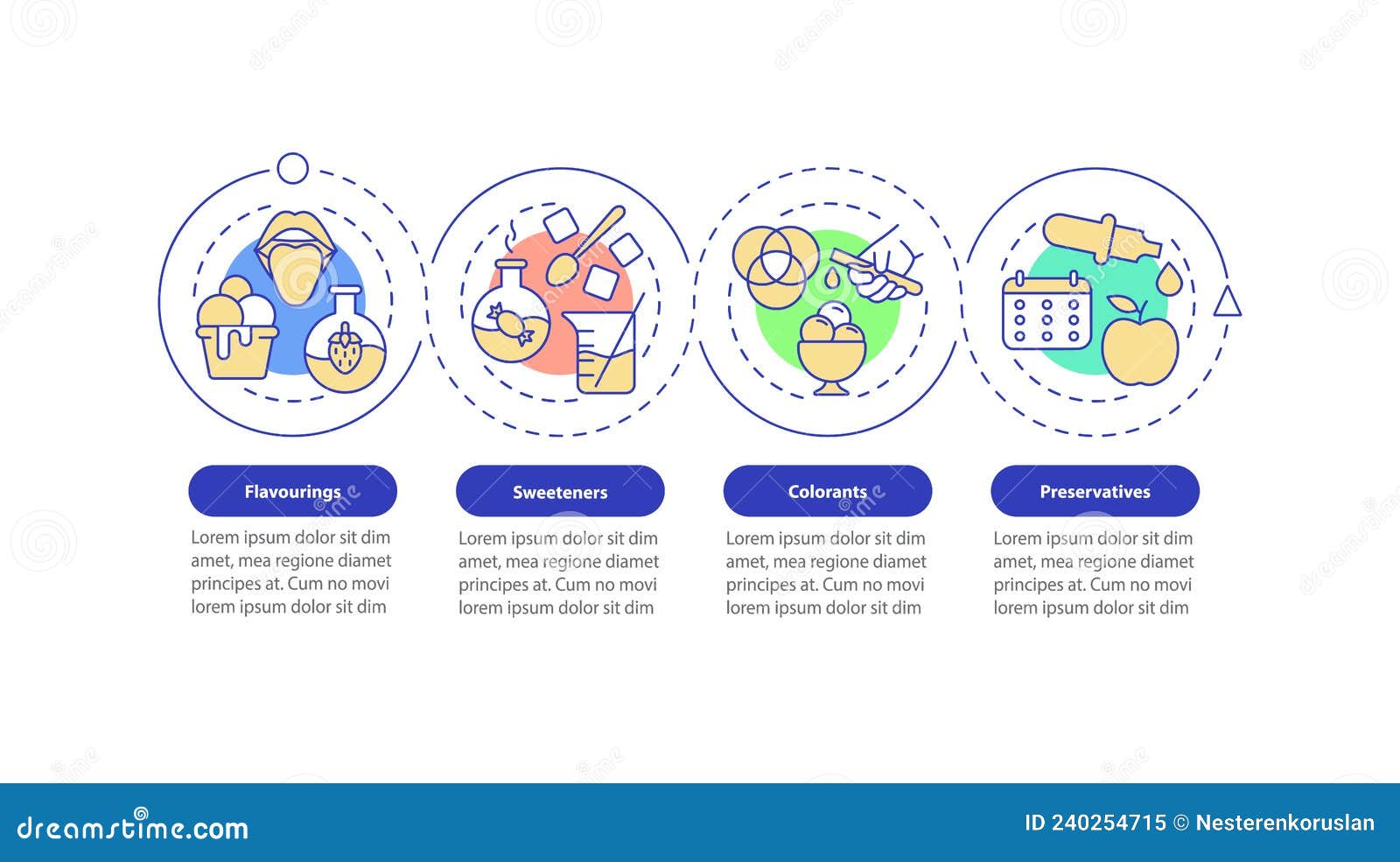 Flavourings

Lorem ipsum dolor sit dim amet, mea regione diamet principes at. Cum no movi lorem ipsum dolor sit dim

Sweeteners

Lorem ipsum dolor sit dim amet, mea regione diamet principes at. Cum no movi lorem ipsum dolor sit dim

Colorants

Lorem ipsum dolor sit dim amet, mea regione diamet principes at. Cum no movi lorem ipsum dolor sit dim

Preservatives

Lorem ipsum dolor sit dim amet, mea regione diamet principes at. Cum no movi lorem ipsum dolor sit dim

dreamstime.com

ID 240254715 © Nesterenkoruslan