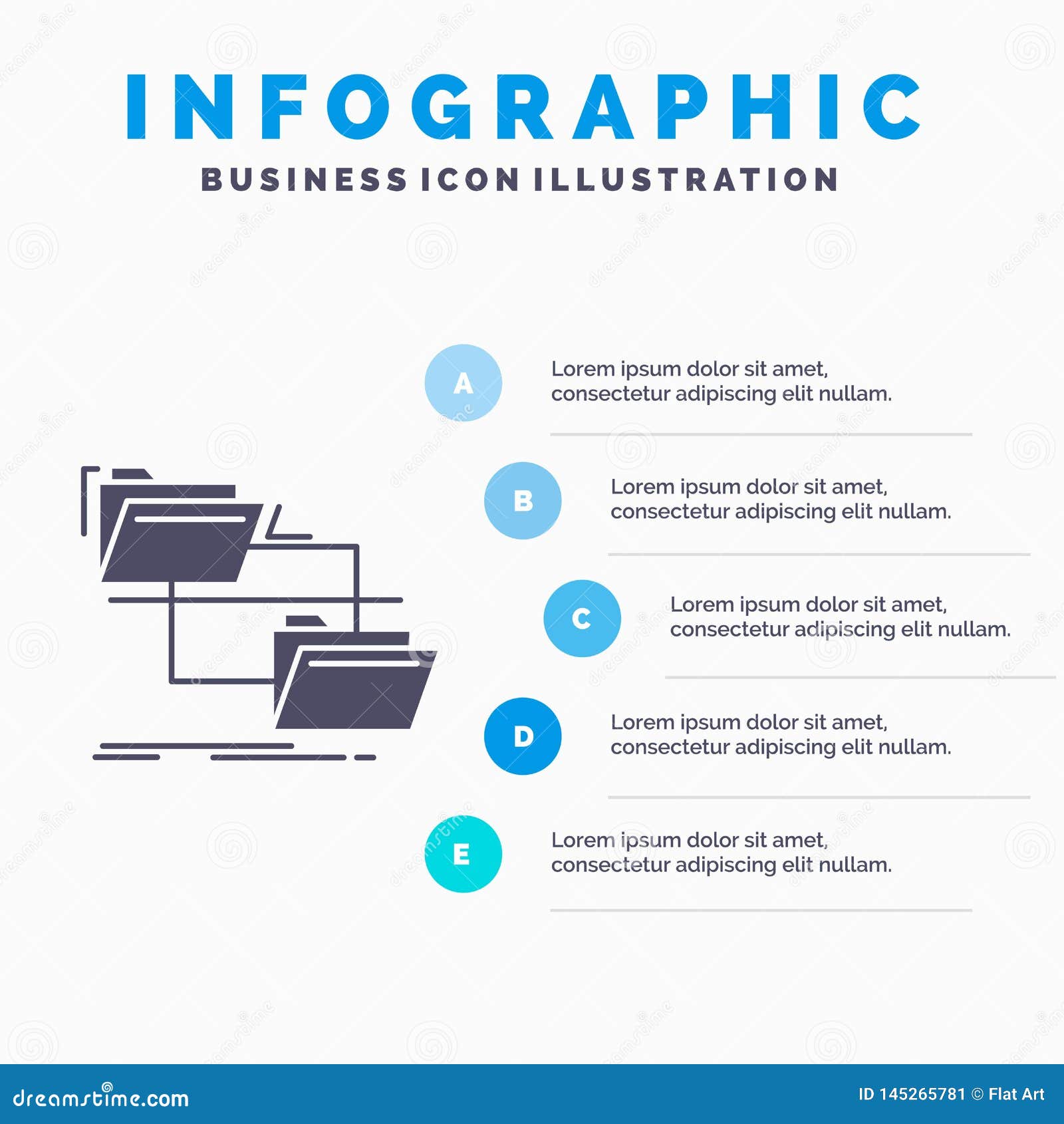 INFOGRAPHIC
BUSINESS ICON ILLUSTRATION

A
Lorem ipsum dolor sit amet, consectetur adipiscing elit nullam.

B
Lorem ipsum dolor sit amet, consectetur adipiscing elit nullam.

C
Lorem ipsum dolor sit amet, consectetur adipiscing elit nullam.

D
Lorem ipsum dolor sit amet, consectetur adipiscing elit nullam.

E
Lorem ipsum dolor sit amet, consectetur adipiscing elit nullam.

dreamstime.com
ID 145265781 © Flat Art