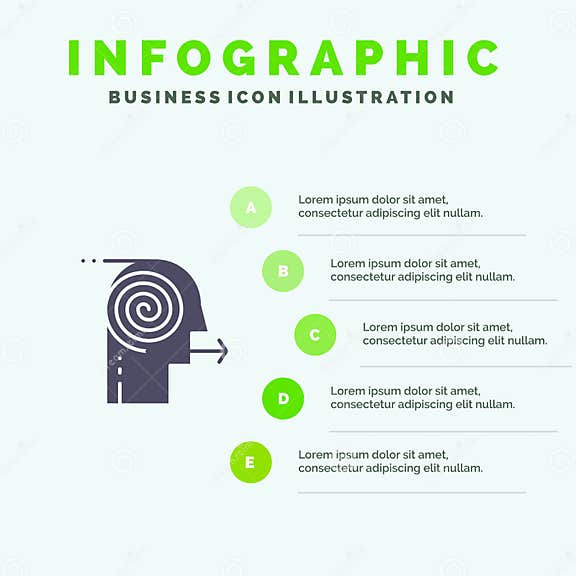 INFOGRAPHIC
BUSINESS ICON ILLUSTRATION

A
Lorem ipsum dolor sit amet, consectetur adipiscing elit nullam.

B
Lorem ipsum dolor sit amet, consectetur adipiscing elit nullam.

C
Lorem ipsum dolor sit amet, consectetur adipiscing elit nullam.

D
Lorem ipsum dolor sit amet, consectetur adipiscing elit nullam.

E
Lorem ipsum dolor sit amet, consectetur adipiscing elit nullam.