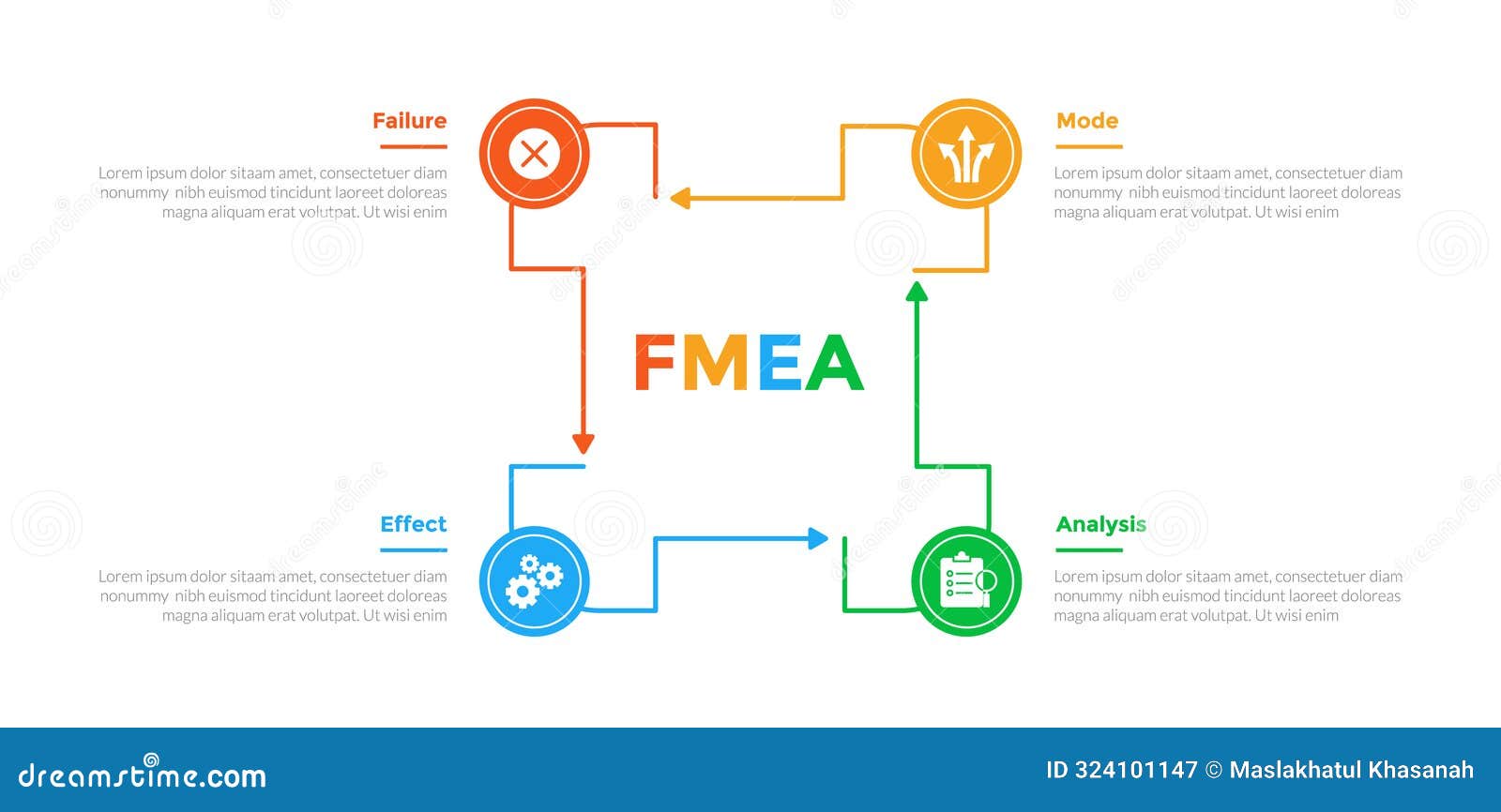 Failure

Lorem ipsum dolor sitaam amet, consectetuer diam nonummy nibh euismod tincidunt laoreet doloreas magna aliquam erat volutpat. Ut wisi enim

Mode

Lorem ipsum dolor sitaam amet, consectetuer diam nonummy nibh euismod tincidunt laoreet doloreas magna aliquam erat volutpat. Ut wisi enim

FMEA

Effect

Lorem ipsum dolor sitaam amet, consectetuer diam nonummy nibh euismod tincidunt laoreet doloreas magna aliquam erat volutpat. Ut wisi enim

Analysis

Lorem ipsum dolor sitaam amet, consectetuer diam nonummy nibh euismod tincidunt laoreet doloreas magna aliquam erat volutpat. Ut wisi enim

dreamstime.com

ID 324101147 © Maslakhatul Khasanah