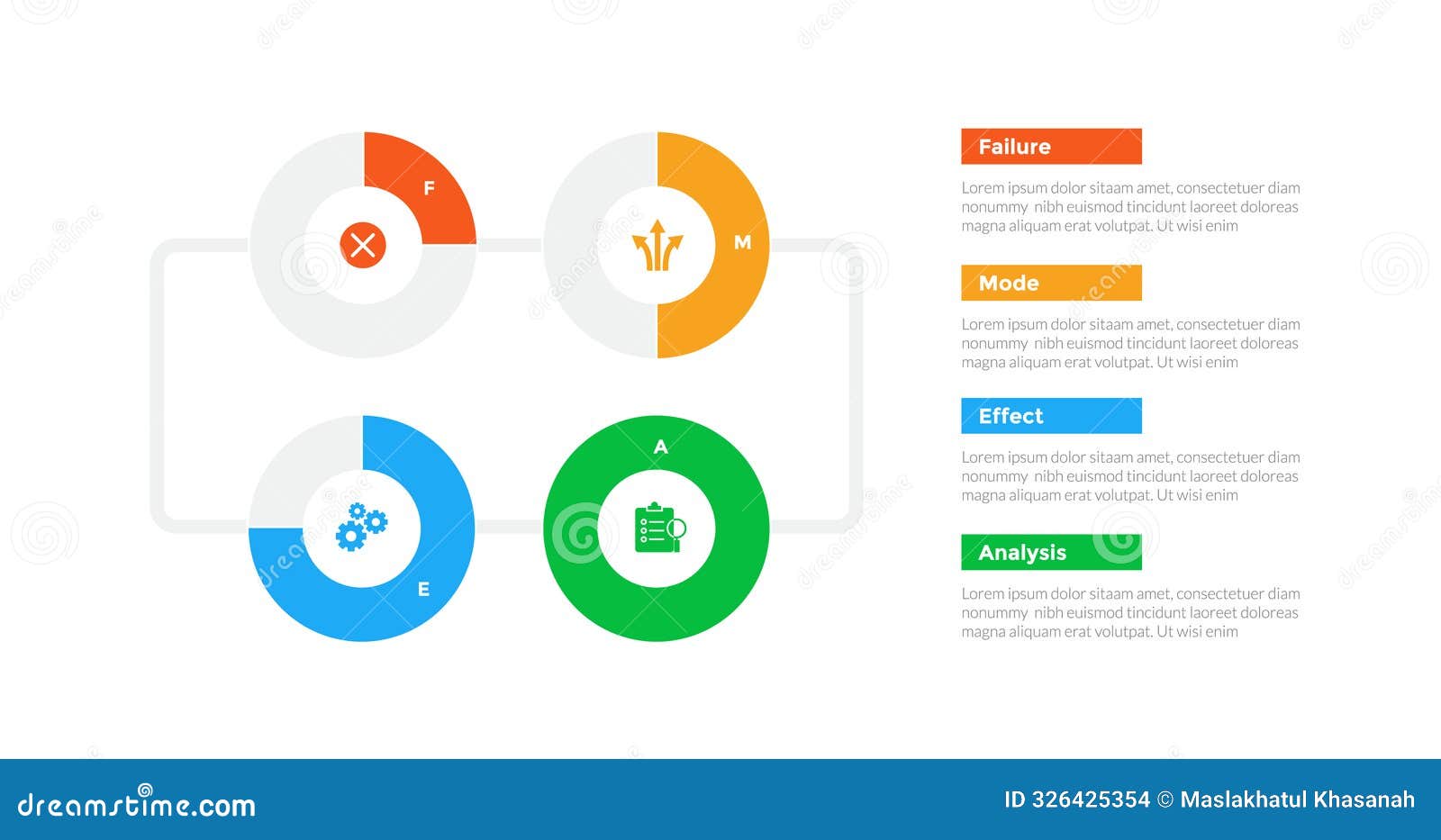 F

M

E

A

Failure

Lorem ipsum dolor sitaam amet, consectetuer diam nonummy nibh euismod tincidunt laoreet doloreas magna aliquam erat volutpat. Ut wisi enim

Mode

Lorem ipsum dolor sitaam amet, consectetuer diam nonummy nibh euismod tincidunt laoreet doloreas magna aliquam erat volutpat. Ut wisi enim

Effect

Lorem ipsum dolor sitaam amet, consectetuer diam nonummy nibh euismod tincidunt laoreet doloreas magna aliquam erat volutpat. Ut wisi enim

Analysis

Lorem ipsum dolor sitaam amet, consectetuer diam nonummy nibh euismod tincidunt laoreet doloreas magna aliquam erat volutpat. Ut wisi enim

dreamstime.com

ID 326425354 © Maslakhatul Khasanah