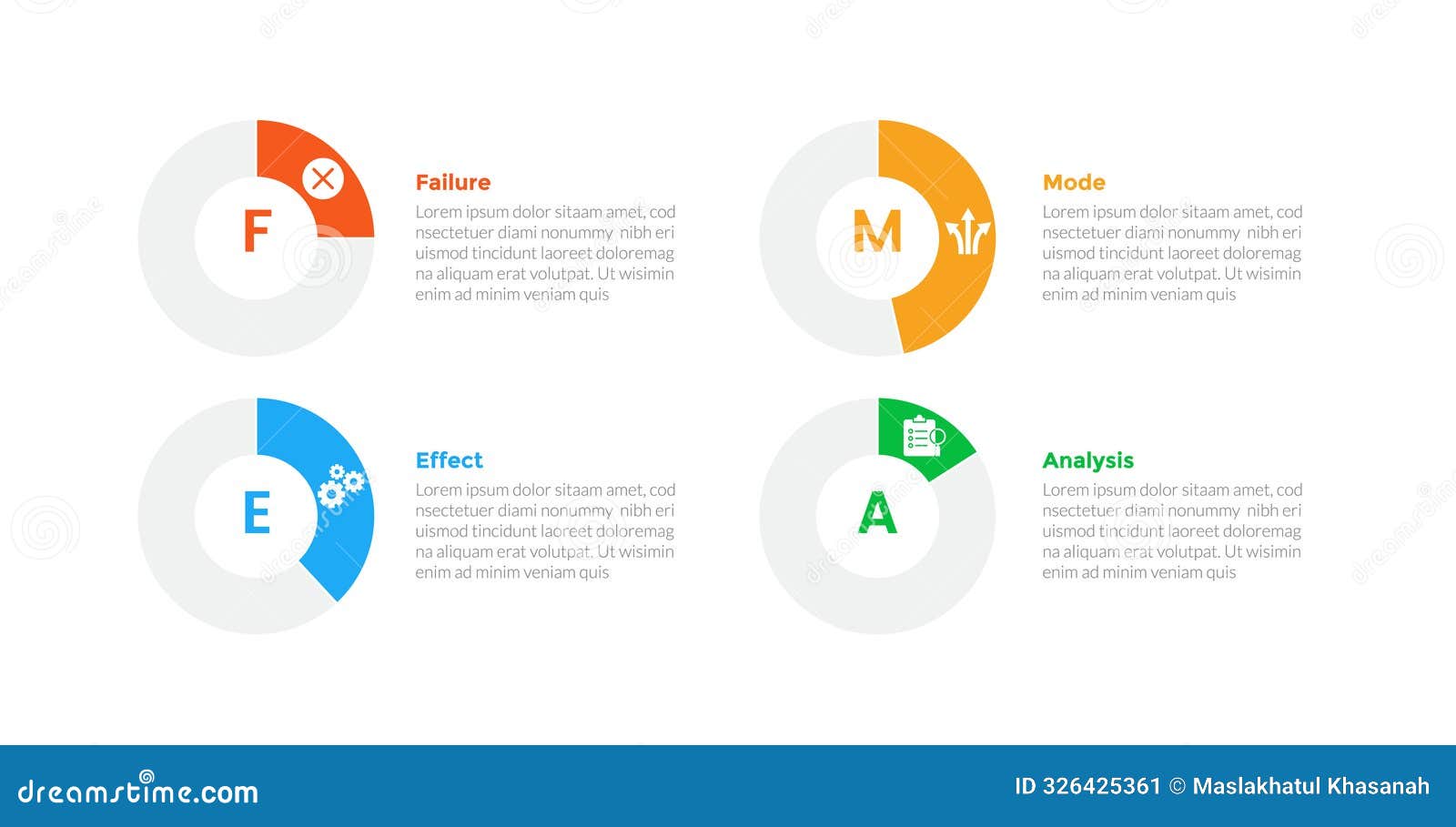 F

Failure

Lorem ipsum dolor sitaam amet, cod nsectetuer diami nonummy nibh eri uismod tincidunt laoreet doloremag na aliquam erat volutpat. Ut wisimin enim ad minim veniam quis

M

Mode

Lorem ipsum dolor sitaam amet, cod nsectetuer diami nonummy nibh eri uismod tincidunt laoreet doloremag na aliquam erat volutpat. Ut wisimin enim ad minim veniam quis

E

Effect

Lorem ipsum dolor sitaam amet, cod nsectetuer diami nonummy nibh eri uismod tincidunt laoreet doloremag na aliquam erat volutpat. Ut wisimin enim ad minim veniam quis

A

Analysis

Lorem ipsum dolor sitaam amet, cod nsectetuer diami nonummy nibh eri uismod tincidunt laoreet doloremag na aliquam erat volutpat. Ut wisimin enim ad minim veniam quis

dreamstime.com

ID 326425361 © Maslakhatul Khasanah