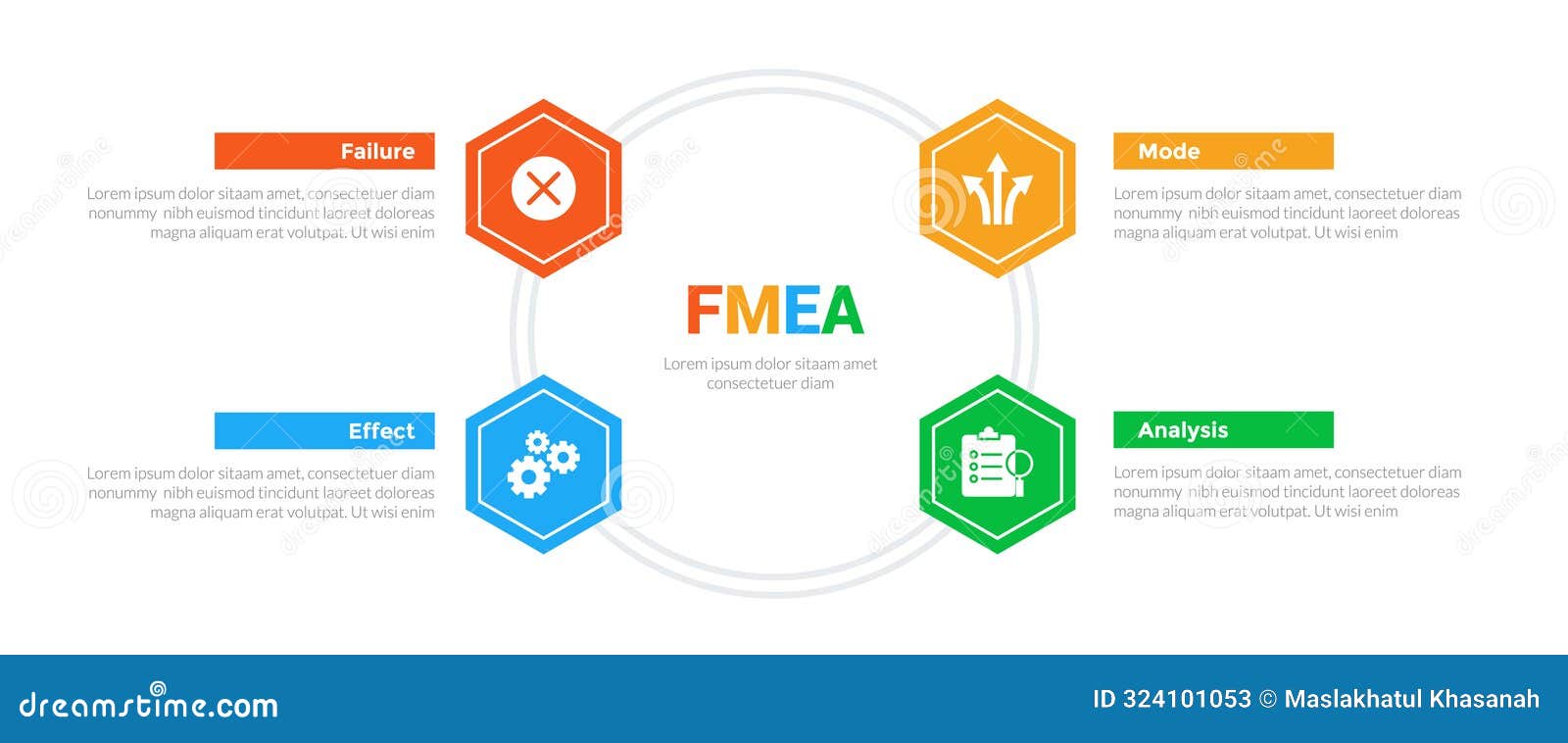 Failure

Lorem ipsum dolor sitaam amet, consectetuer diam nonummy nibh euismod tincidunt laoreet doloreas magna aliquam erat volutpat. Ut wisi enim

Mode

Lorem ipsum dolor sitaam amet, consectetuer diam nonummy nibh euismod tincidunt laoreet doloreas magna aliquam erat volutpat. Ut wisi enim

FMEA

Lorem ipsum dolor sitaam amet consectetuer diam

Effect

Lorem ipsum dolor sitaam amet, consectetuer diam nonummy nibh euismod tincidunt laoreet doloreas magna aliquam erat volutpat. Ut wisi enim

Analysis

Lorem ipsum dolor sitaam amet, consectetuer diam nonummy nibh euismod tincidunt laoreet doloreas magna aliquam erat volutpat. Ut wisi enim

dreamstime.com

ID 324101053 © Maslakhatul Khasanah