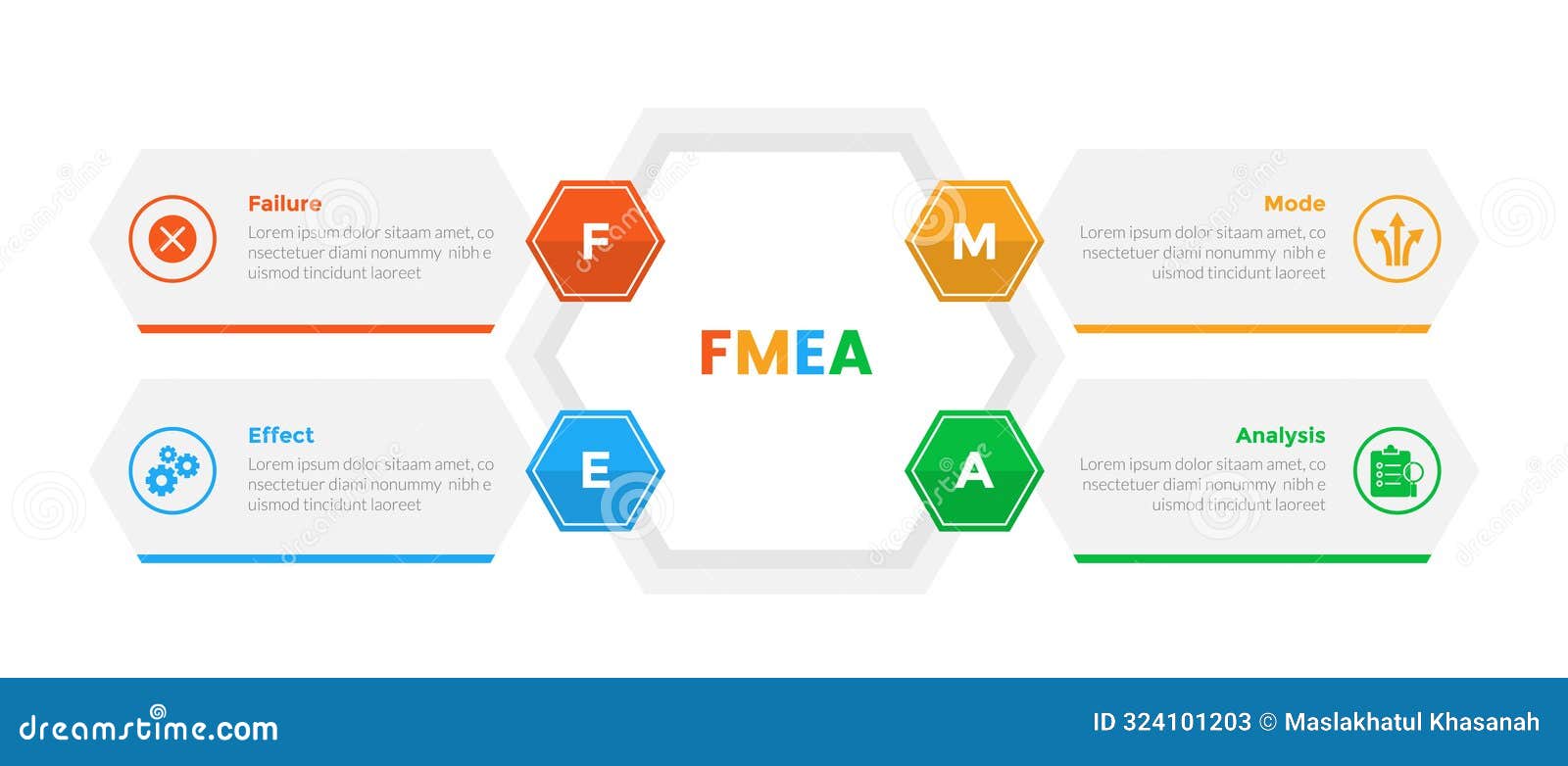 Failure
Lorem ipsum dolor sitaam amet, co nsectetuer diami nonummy nibh e uismod tincidunt laoreet

F

M

Mode
Lorem ipsum dolor sitaam amet, co nsectetuer diami nonummy nibh e uismod tincidunt laoreet

FMEA

Effect
Lorem ipsum dolor sitaam amet, co nsectetuer diami nonummy nibh e uismod tincidunt laoreet

E

A

Analysis
Lorem ipsum dolor sitaam amet, co nsectetuer diami nonummy nibh e uismod tincidunt laoreet

dreamstime.com

ID 324101203 © Maslakhatul Khasanah