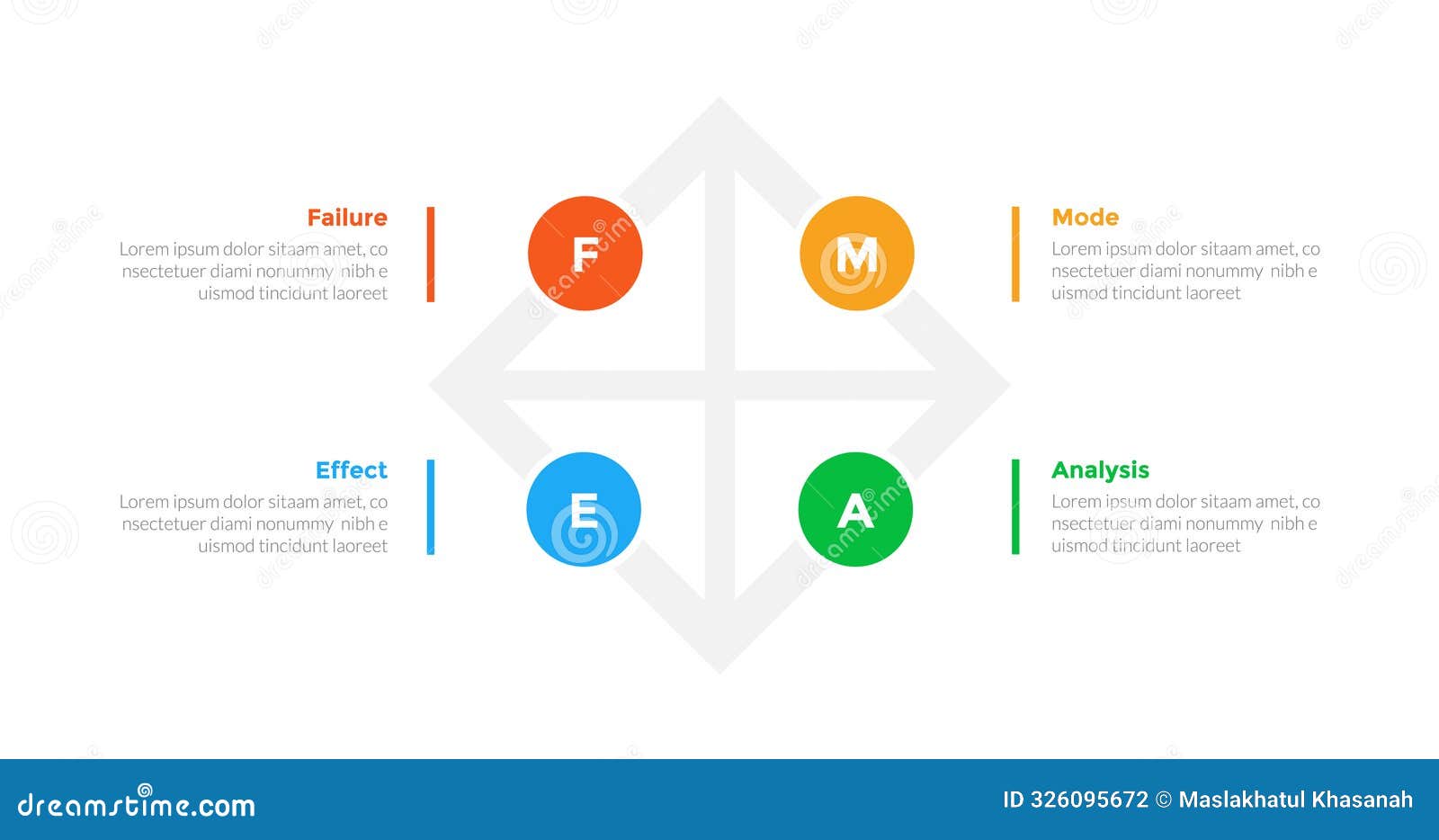 Failure
Lorem ipsum dolor sitaam amet, co nsectetuer diami nonummy nibh e uismod tincidunt laoreet

F

M

Mode
Lorem ipsum dolor sitaam amet, co nsectetuer diami nonummy nibh e uismod tincidunt laoreet

Effect
Lorem ipsum dolor sitaam amet, co nsectetuer diami nonummy nibh e uismod tincidunt laoreet

E

A

Analysis
Lorem ipsum dolor sitaam amet, co nsectetuer diami nonummy nibh e uismod tincidunt laoreet

dreamstime.com

ID 326095672 © Maslakhatul Khasanah