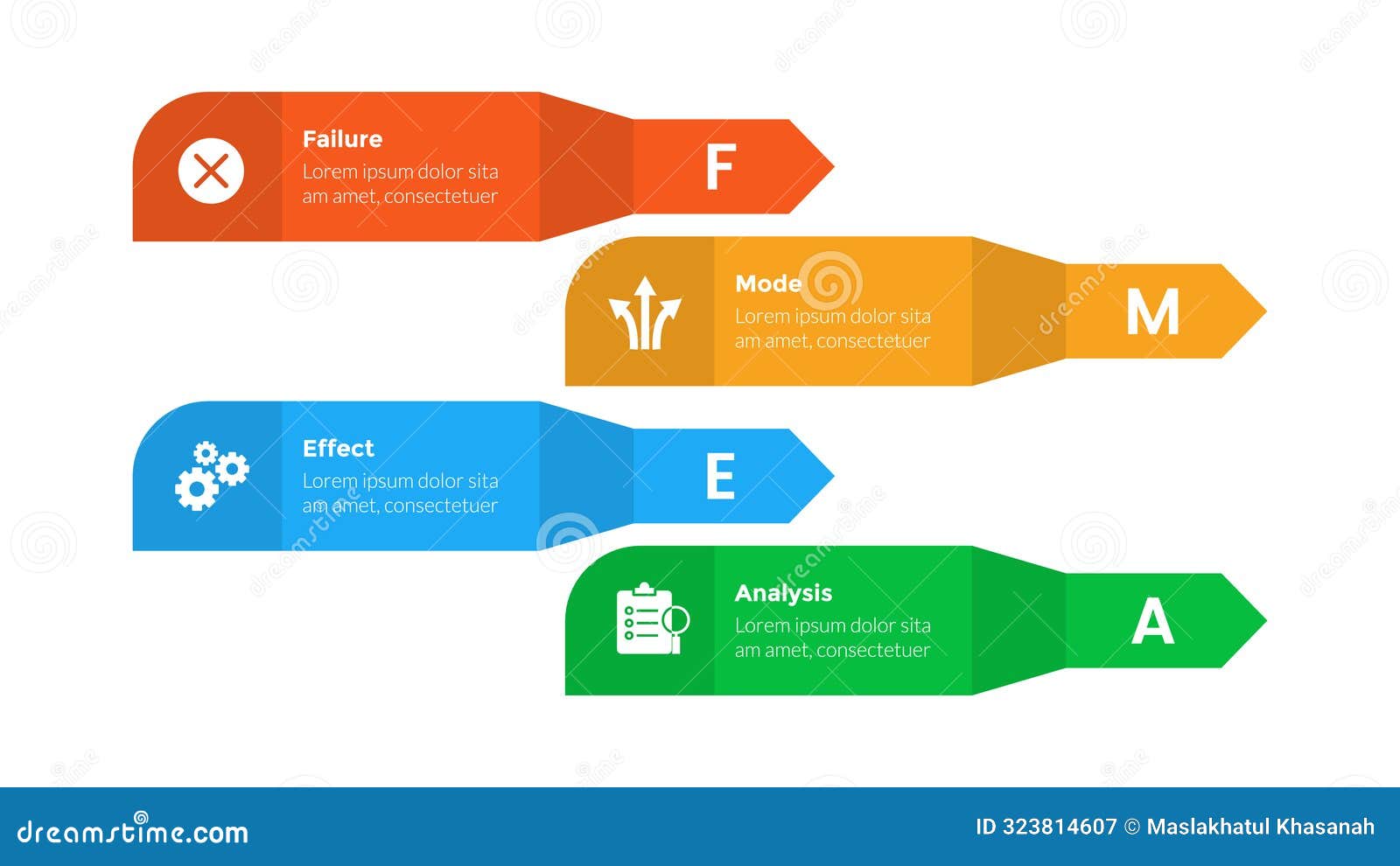 Failure
Lorem ipsum dolor sita am amet, consectetuer

F

Mode
Lorem ipsum dolor sita am amet, consectetuer

M

Effect
Lorem ipsum dolor sita am amet, consectetuer

E

Analysis
Lorem ipsum dolor sita am amet, consectetuer

A

dreamstime.com

ID 323814607 © Maslakhatul Khasanah