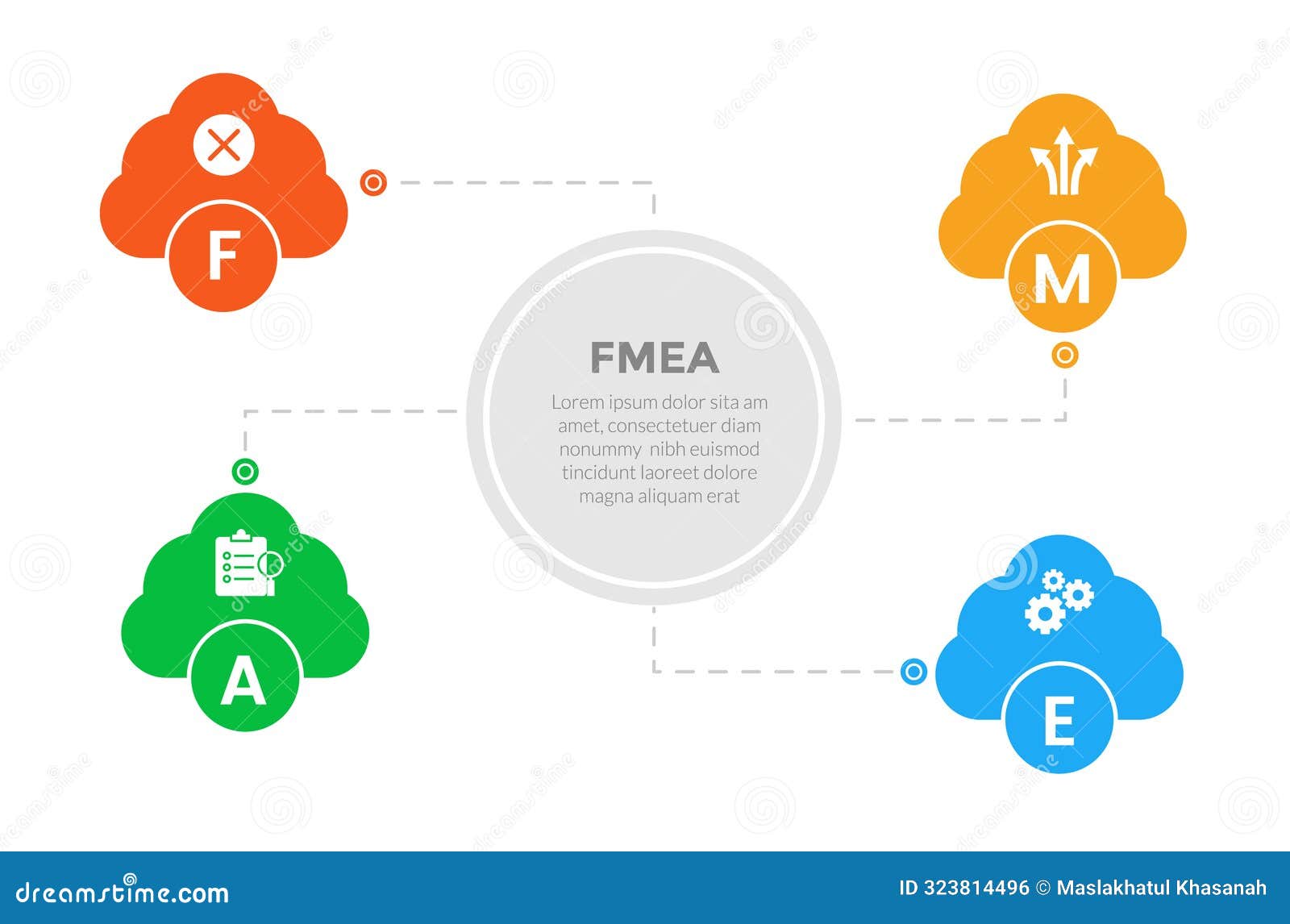 F

M

FMEA

Lorem ipsum dolor sita am amet, consectetuer diam nonummy nibh euismod tincidunt laoreet dolore magna aliquam erat

A

E

dreamstime.com

ID 323814496 © Maslakhatul Khasanah