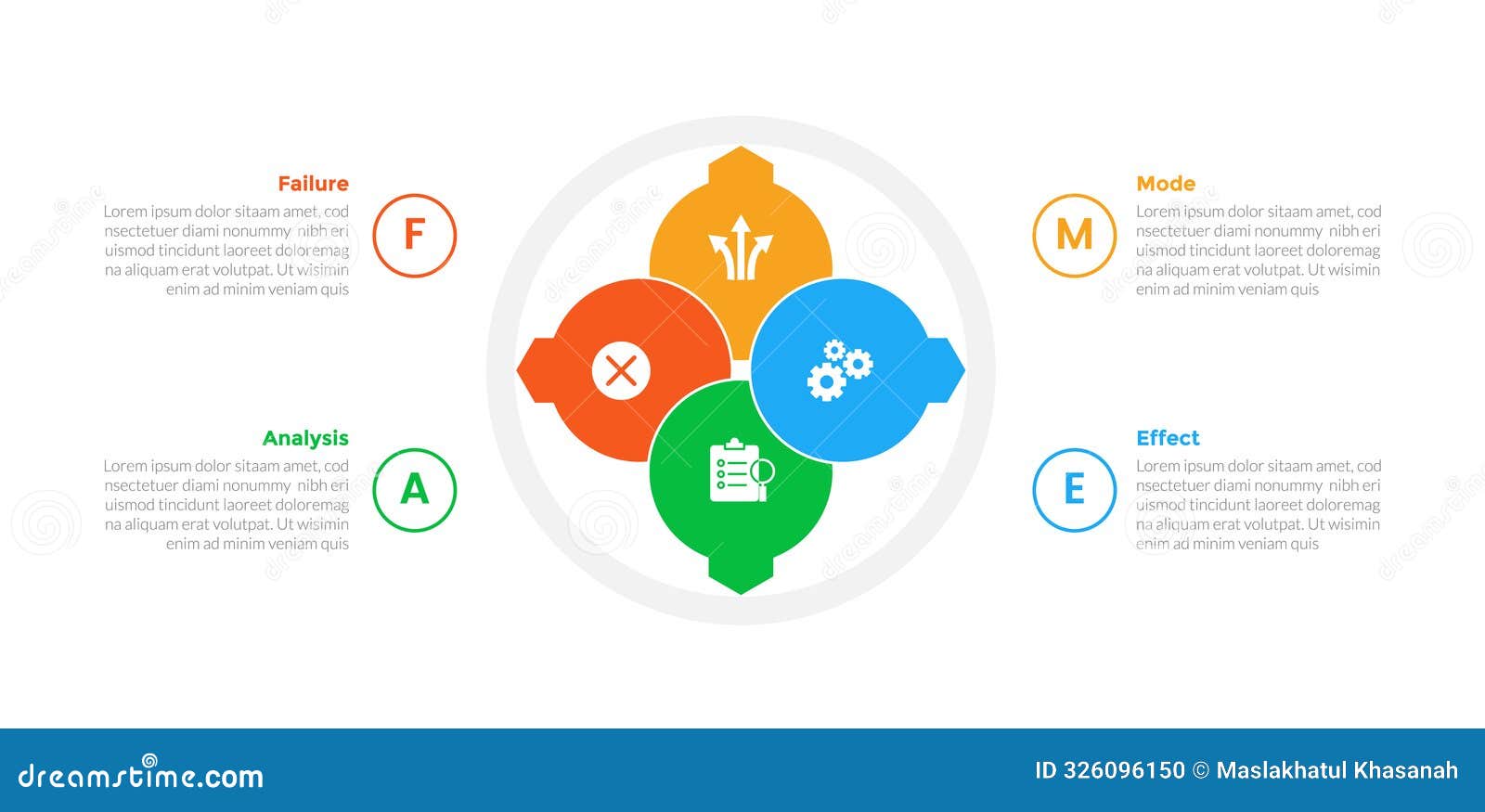 Failure
Lorem ipsum dolor sitaam amet, cod nsectetuer diami nonummy nibh eri uismod tincidunt laoreet doloremag na aliquam erat volutpat. Ut wisimin enim ad minim veniam quis

F

Mode
Lorem ipsum dolor sitaam amet, cod nsectetuer diami nonummy nibh eri uismod tincidunt laoreet doloremag na aliquam erat volutpat. Ut wisimin enim ad minim veniam quis

M

Analysis
Lorem ipsum dolor sitaam amet, cod nsectetuer diami nonummy nibh eri uismod tincidunt laoreet doloremag na aliquam erat volutpat. Ut wisimin enim ad minim veniam quis

A

Effect
Lorem ipsum dolor sitaam amet, cod nsectetuer diami nonummy nibh eri uismod tincidunt laoreet doloremag na aliquam erat volutpat. Ut wisimin enim ad minim veniam quis

E

dreamstime.com
ID 326096150 © Maslakhatul Khasanah