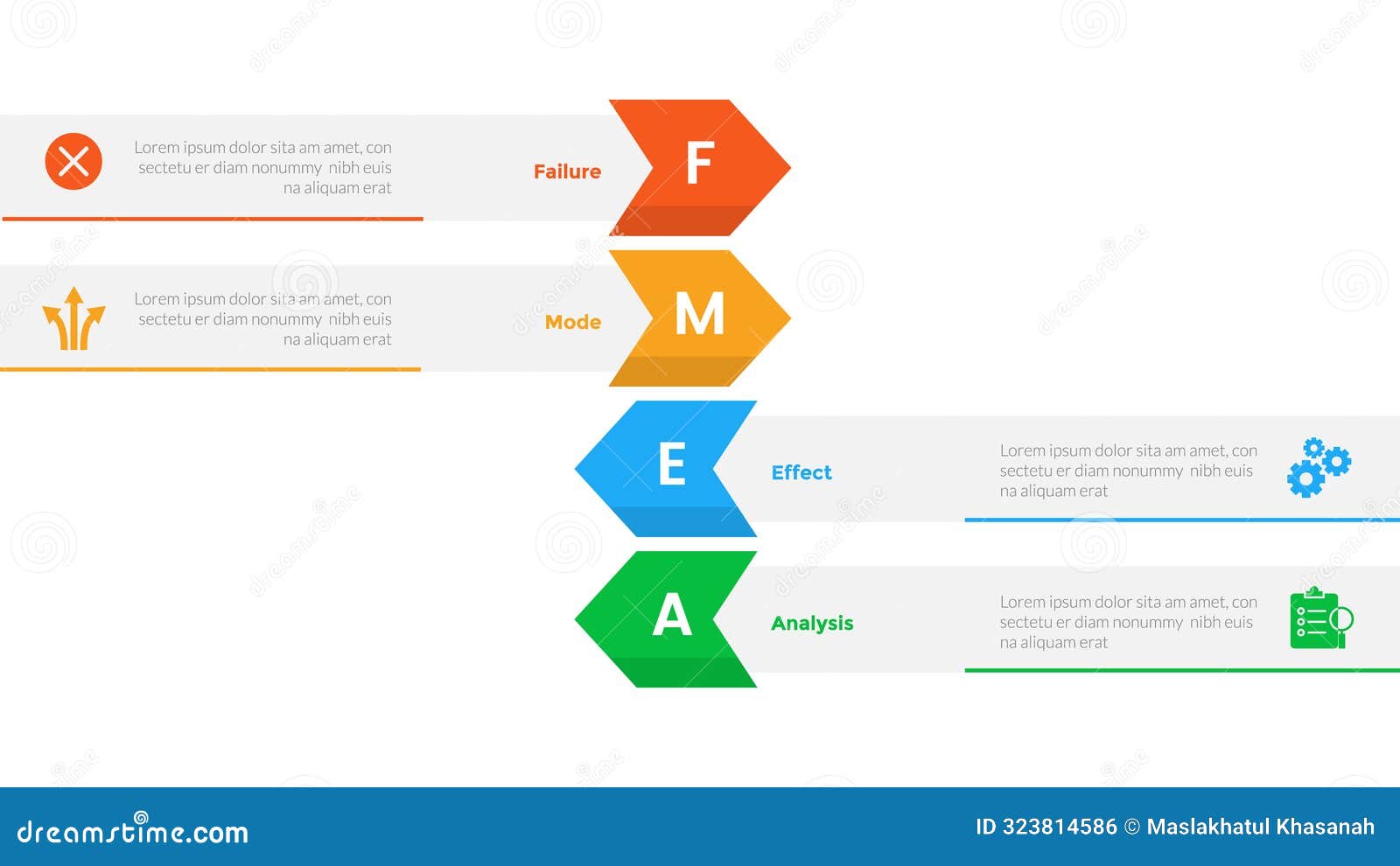 Lorem ipsum dolor sita am amet, con sectetu er diam nonummy nibh euis na aliquam erat

Failure

F

Lorem ipsum dolor sita am amet, con sectetu er diam nonummy nibh euis na aliquam erat

Mode

M

E

Effect

Lorem ipsum dolor sita am amet, con sectetu er diam nonummy nibh euis na aliquam erat

A

Analysis

Lorem ipsum dolor sita am amet, con sectetu er diam nonummy nibh euis na aliquam erat

dreamstime.com

ID 323814586 © Maslakhatul Khasanah