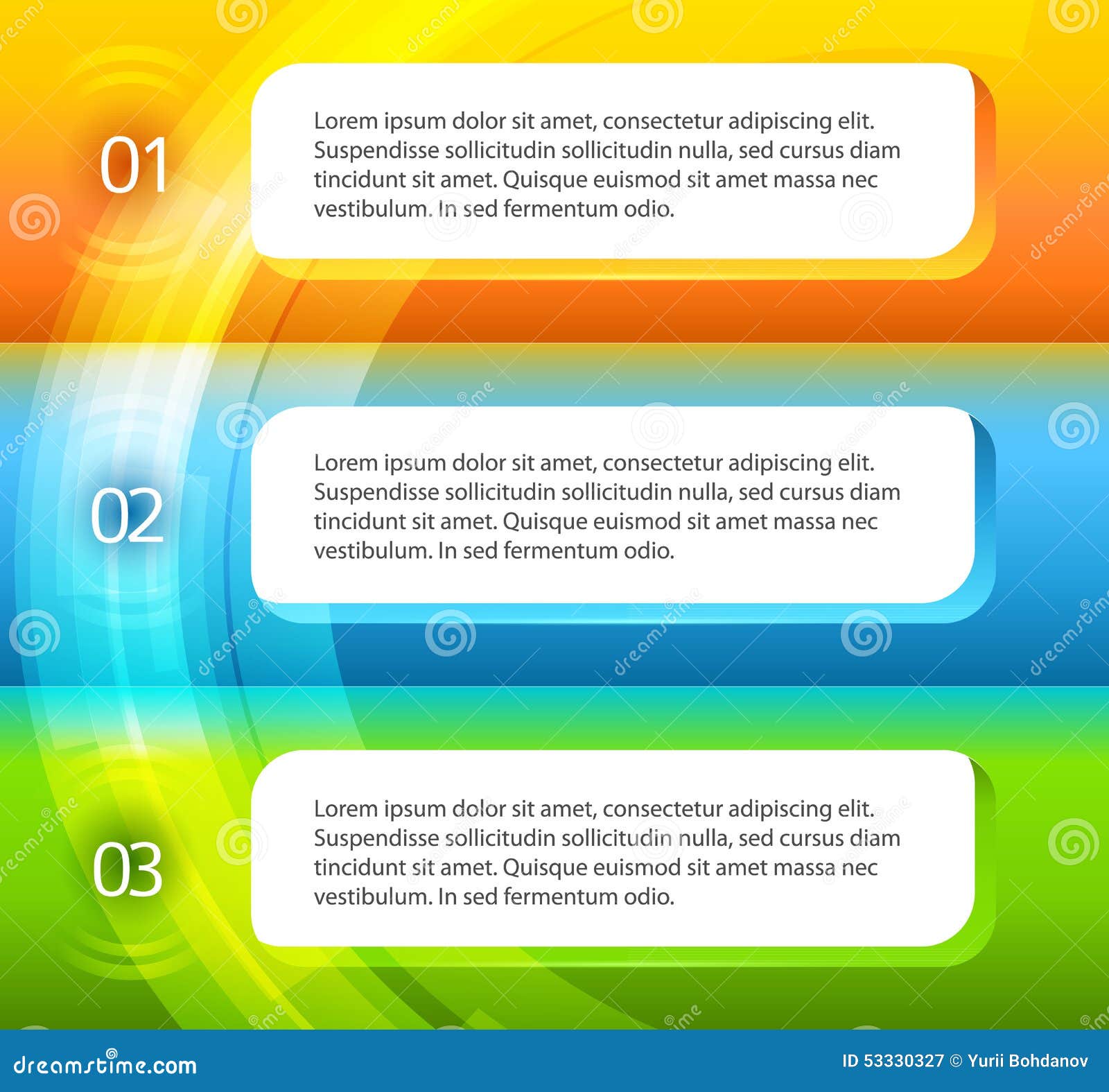 01

Lorem ipsum dolor sit amet, consectetur adipiscing elit. Suspendisse sollicitudin sollicitudin nulla, sed cursus diam tincidunt sit amet. Quisque euismod sit amet massa nec vestibulum. In sed fermentum odio.

02

Lorem ipsum dolor sit amet, consectetur adipiscing elit. Suspendisse sollicitudin sollicitudin nulla, sed cursus diam tincidunt sit amet. Quisque euismod sit amet massa nec vestibulum. In sed fermentum odio.

03

Lorem ipsum dolor sit amet, consectetur adipiscing elit. Suspendisse sollicitudin sollicitudin nulla, sed cursus diam tincidunt sit amet. Quisque euismod sit amet massa nec vestibulum. In sed fermentum odio.

dreamstime.com

ID 53330327 © Yurii Bohdanov