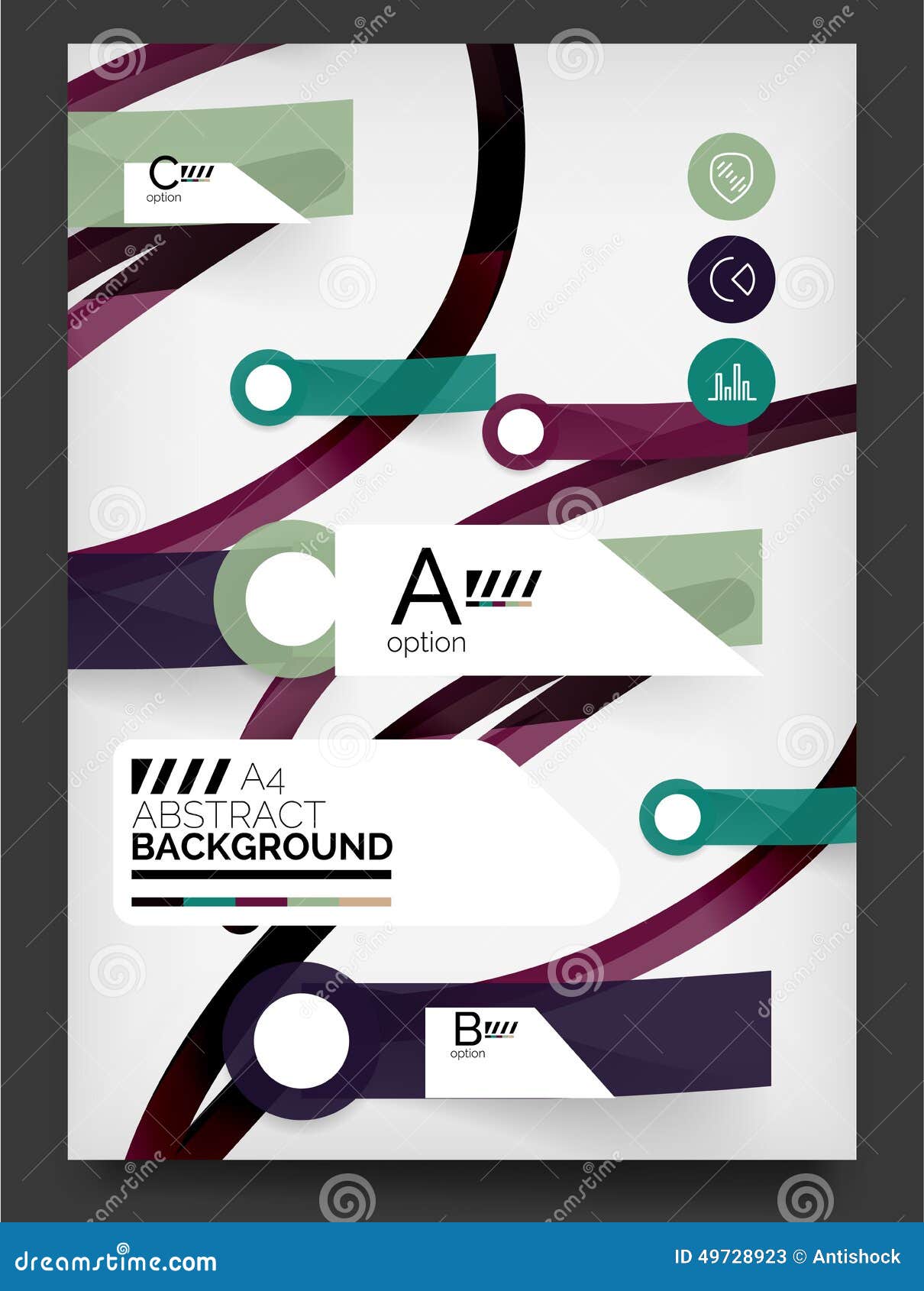 C
option

A
option

A4
ABSTRACT
BACKGROUND

B
option

dreamstime

dreamstime.com
ID 49728923 © Antishock