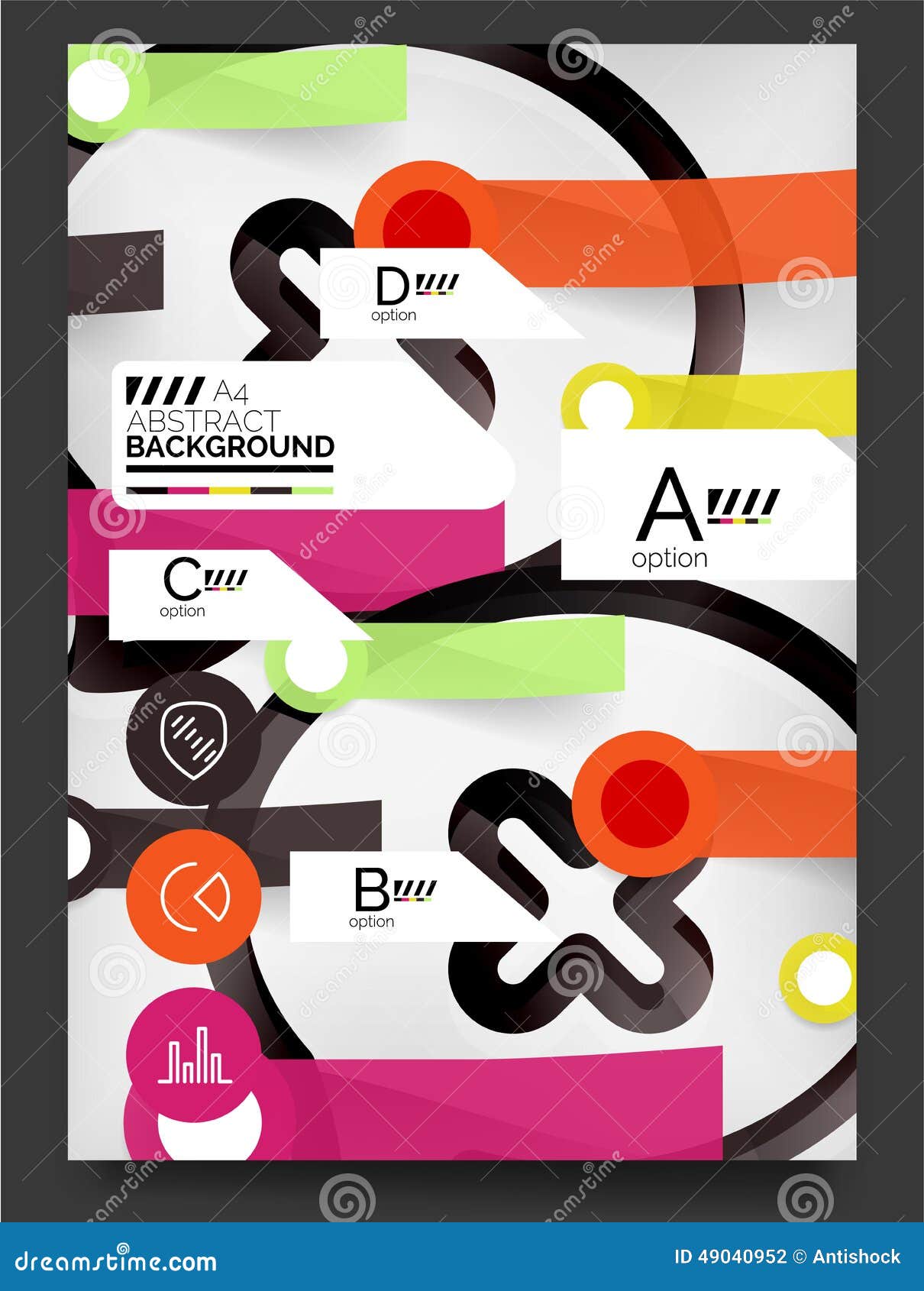 D
option

A4
ABSTRACT
BACKGROUND

A
option

C
option

B
option

dreamstime.com

ID 49040952 © Antishock