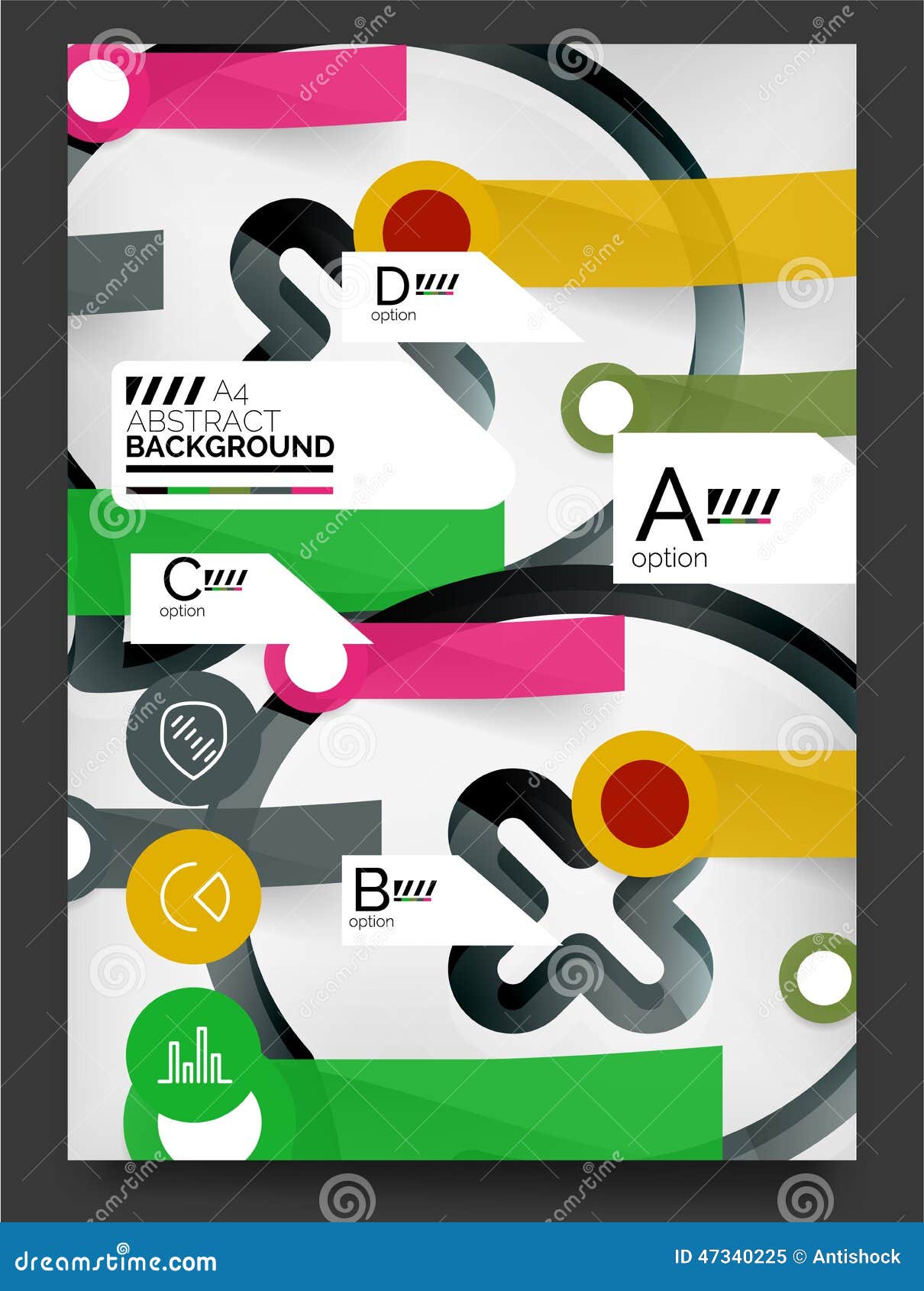 D
option

A4
ABSTRACT
BACKGROUND

A
option

C
option

B
option

dreamstime.com

ID 47340225 © Antishock