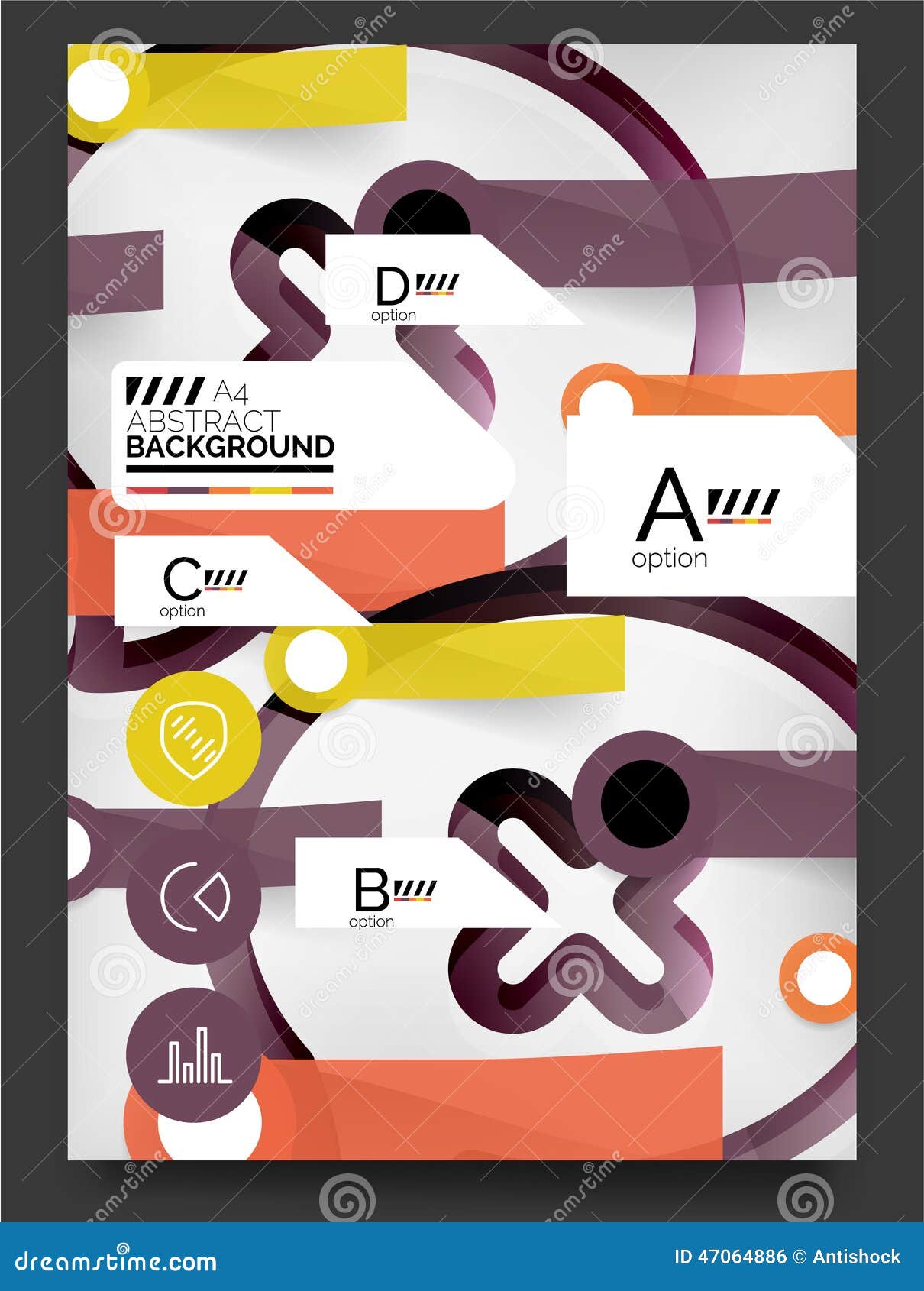 D
option

A4
ABSTRACT
BACKGROUND

A
option

C
option

B
option

dreamstime.com

ID 47064886 © Antishock