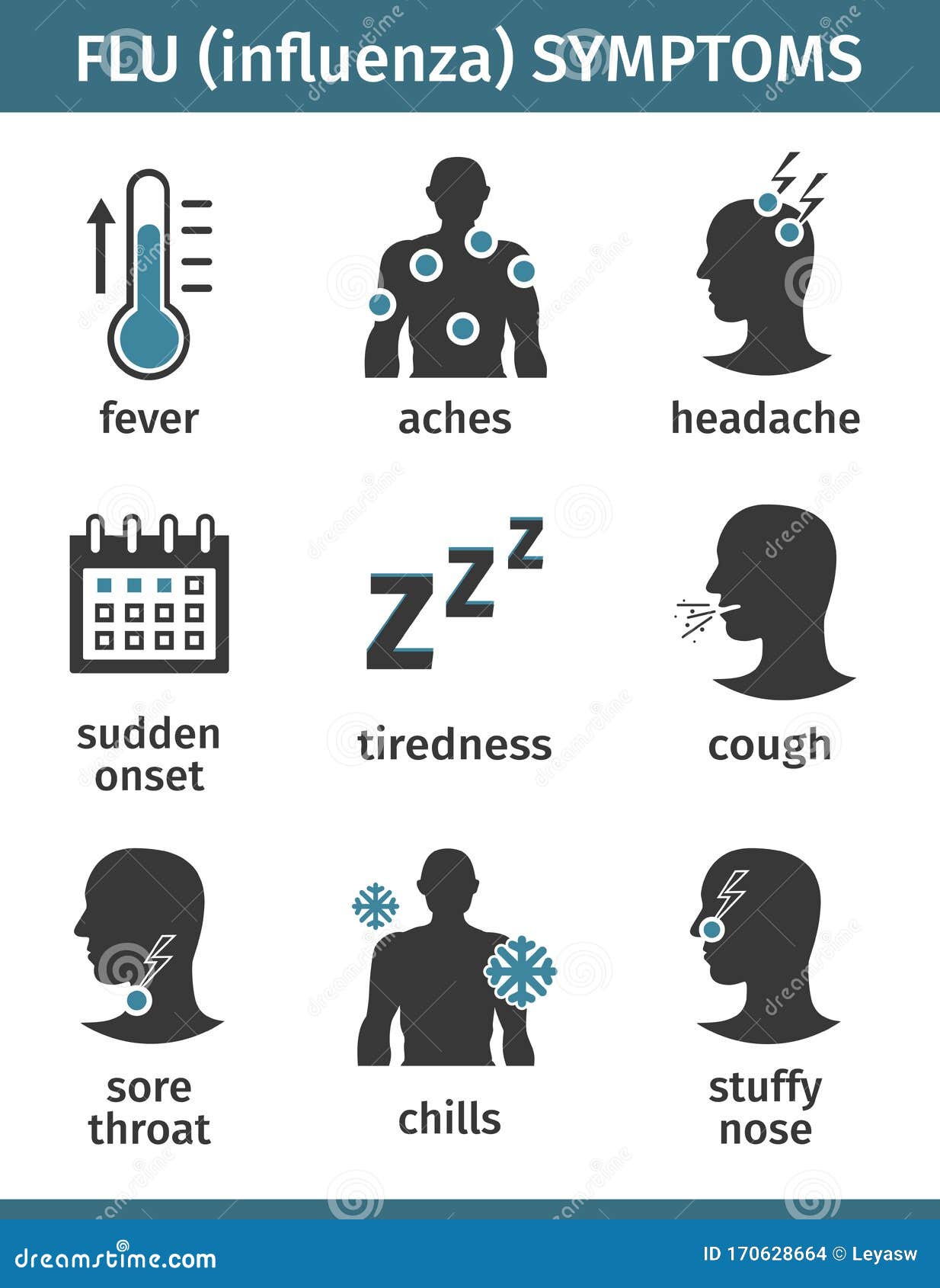 FLU (influenza) SYMPTOMS

fever

aches

headache

sudden onset

Z Z Z

tiredness

cough

sore throat

chills

stuffy nose

dreamstime.com

ID 170628664 © Leyasw