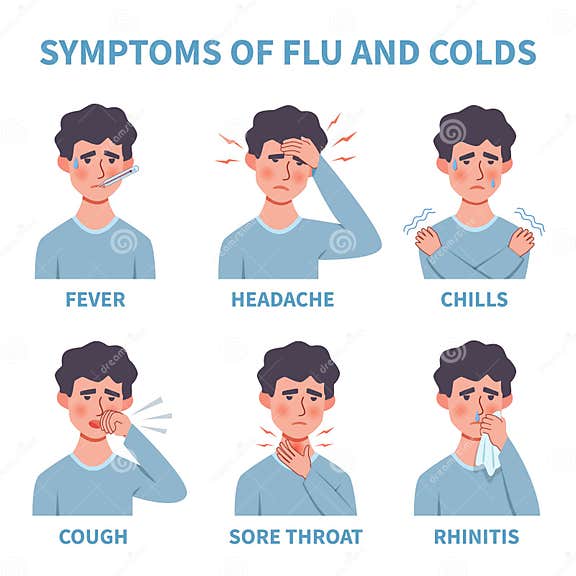 SYMPTOMS OF FLU AND COLDS

FEVER

HEADACHE

CHILLS

COUGH

SORE THROAT

RHINITIS