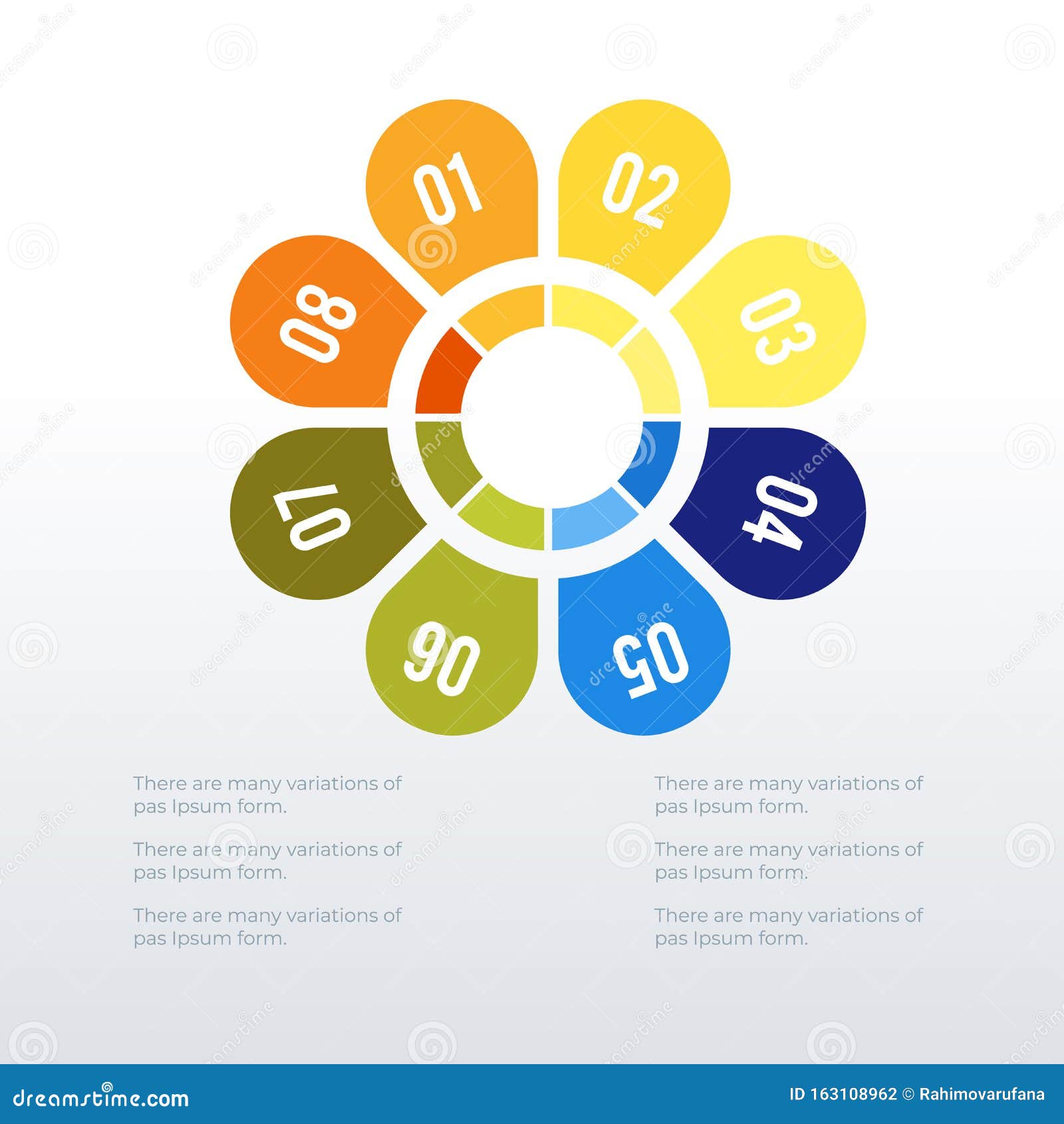 01
02
03
04
05
06
07
08

There are many variations of pas Ipsum form.

There are many variations of pas Ipsum form.

There are many variations of pas Ipsum form.

There are many variations of pas Ipsum form.

There are many variations of pas Ipsum form.

There are many variations of pas Ipsum form.

dreamstime.com
ID 163108962 © Rahimovarufana