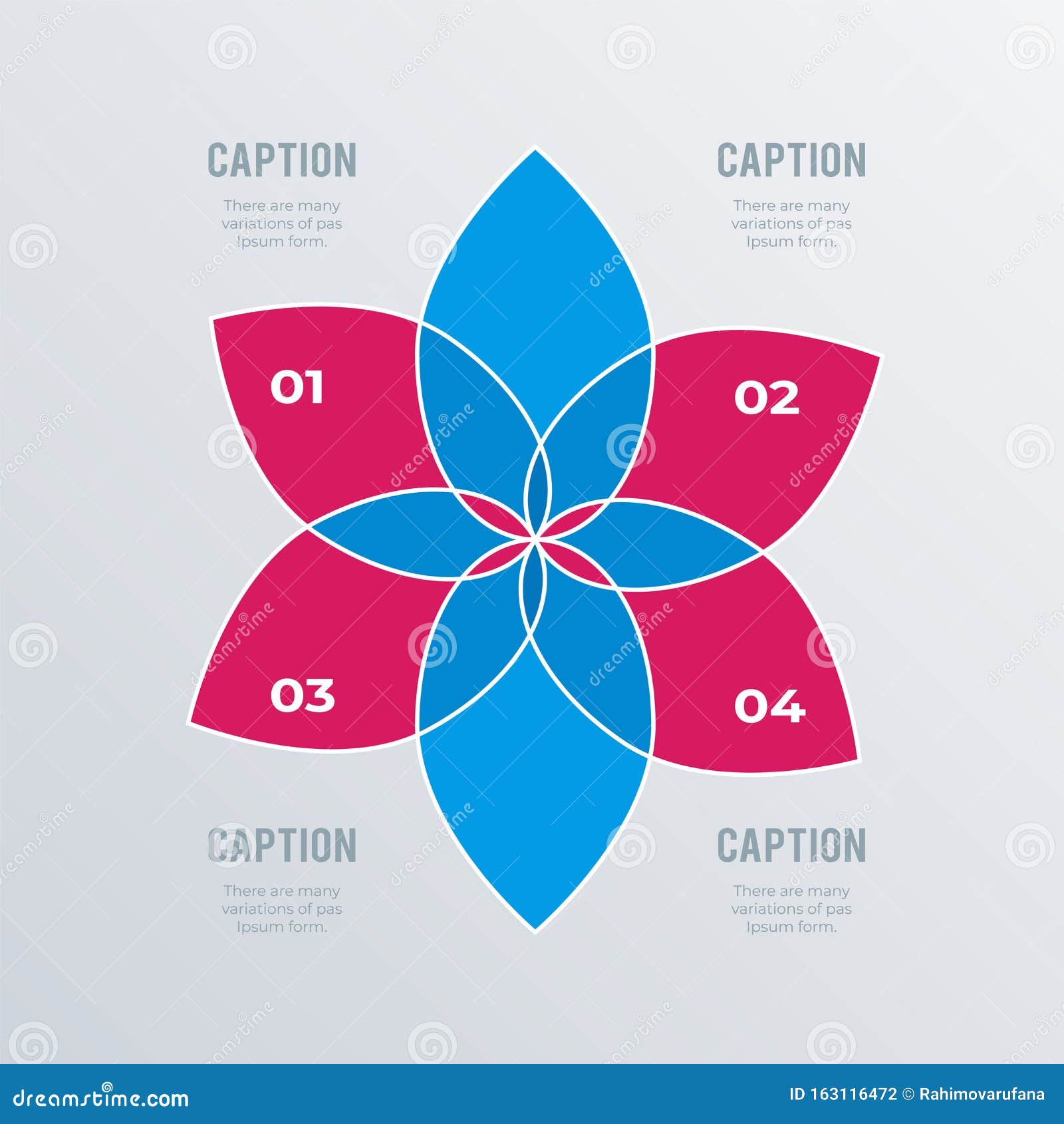 CAPTION

There are many variations of pas Ipsum form.

CAPTION

There are many variations of pas Ipsum form.

01

02

03

04

CAPTION

There are many variations of pas Ipsum form.

CAPTION

There are many variations of pas Ipsum form.

dreamstime.com

ID 163116472 © Rahimovarufana