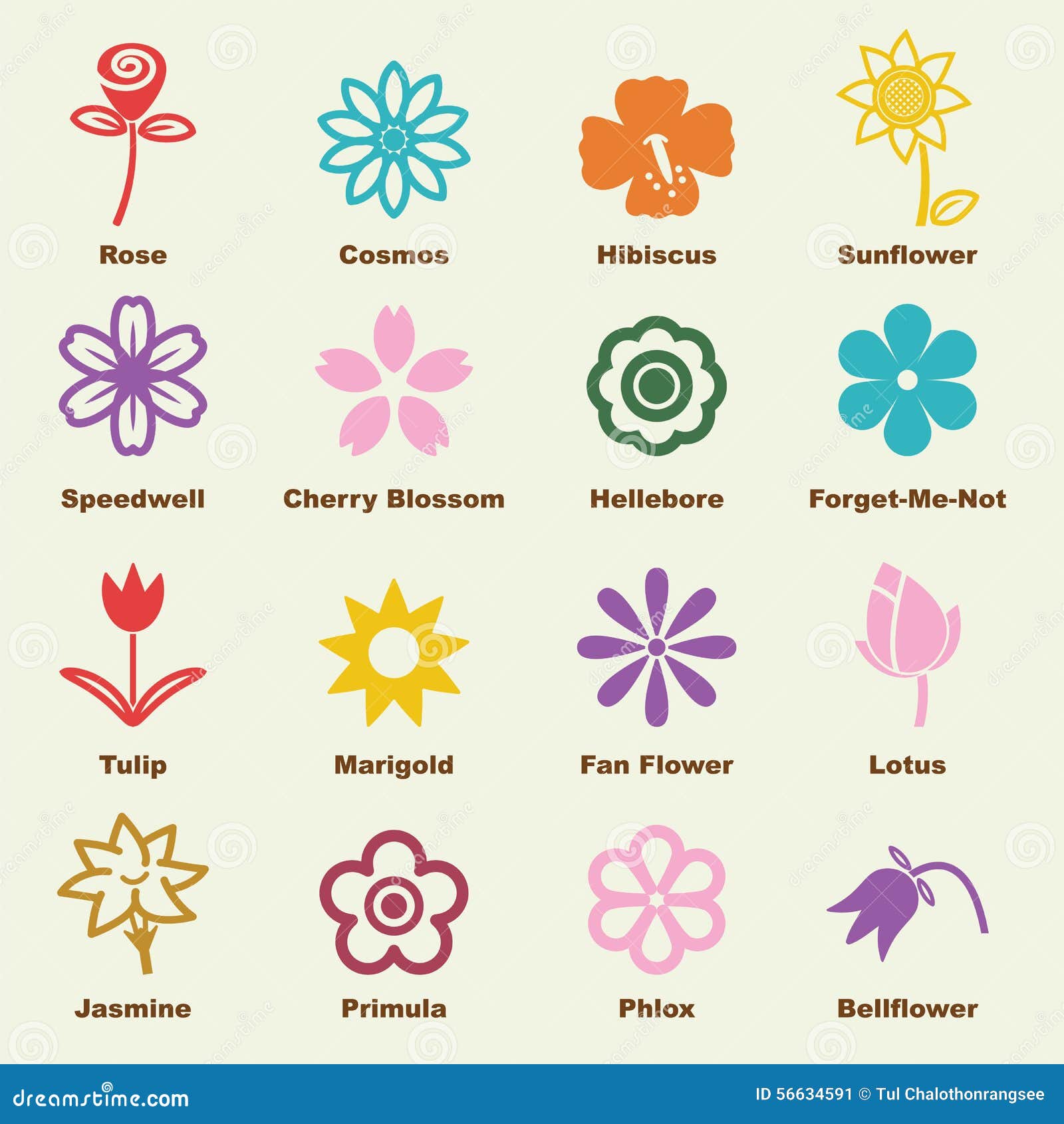 Rose
Cosmos
Hibiscus
Sunflower

Speedwell
Cherry Blossom
Hellebore
Forget-Me-Not

Tulip
Marigold
Fan Flower
Lotus

Jasmine
Primula
Phlox
Bellflower

dreamstime.com
ID 56634591 © Tul Chalothonrangsee