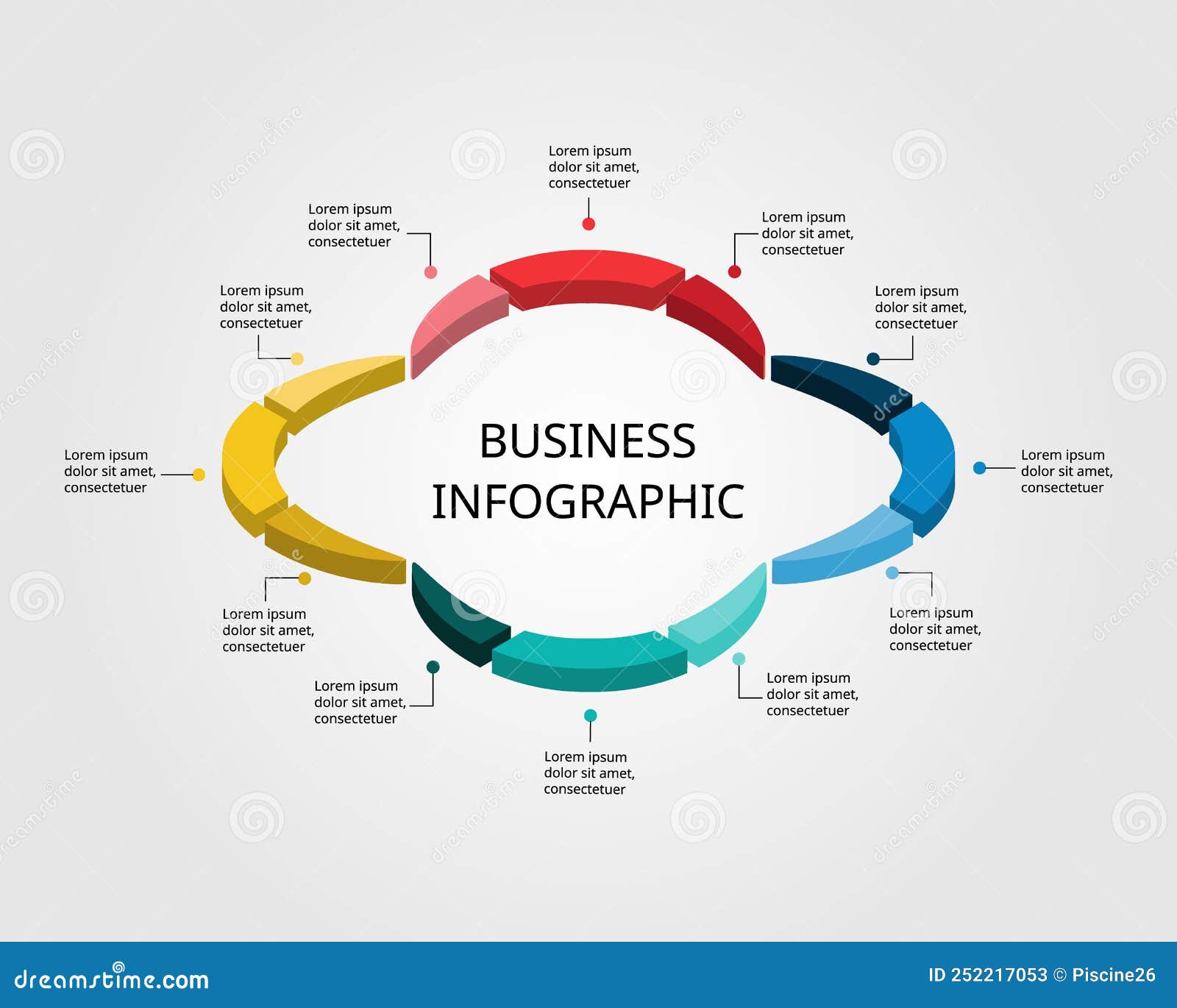 Lorem ipsum dolor sit amet, consectetuer

Lorem ipsum dolor sit amet, consectetuer

Lorem ipsum dolor sit amet, consectetuer

Lorem ipsum dolor sit amet, consectetuer

Lorem ipsum dolor sit amet, consectetuer

Lorem ipsum dolor sit amet, consectetuer

BUSINESS INFOGRAPHIC

Lorem ipsum dolor sit amet, consectetuer

Lorem ipsum dolor sit amet, consectetuer

Lorem ipsum dolor sit amet, consectetuer

Lorem ipsum dolor sit amet, consectetuer

Lorem ipsum dolor sit amet, consectetuer

Lorem ipsum dolor sit amet, consectetuer

dreamstime.com

ID 252217053 © Piscine26