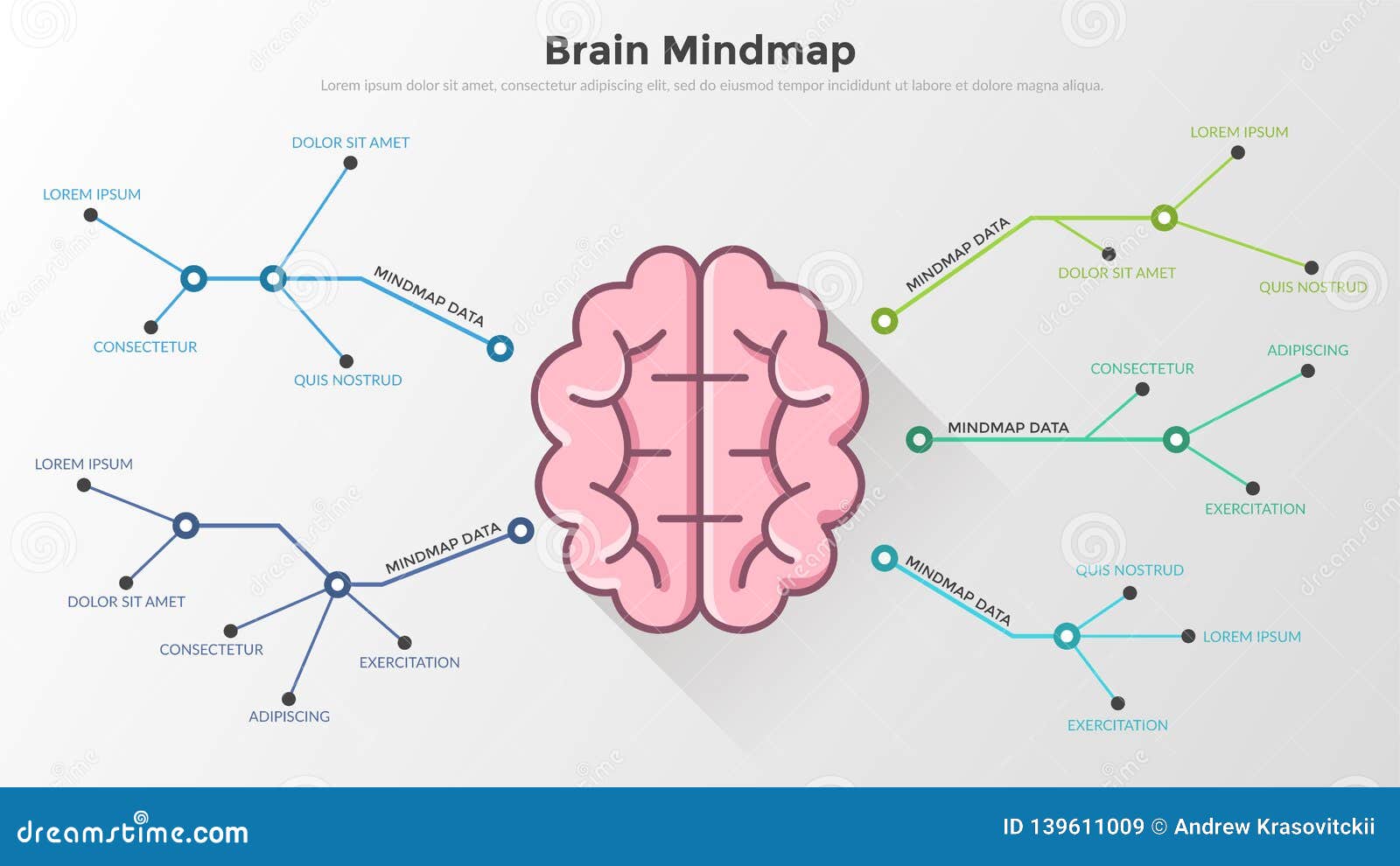 Brain Mindmap

Lorem ipsum dolor sit amet, consectetur adipiscing elit, sed do eiusmod tempor incididunt ut labore et dolore magna aliqua.

DOLOR SIT AMET
LOREM IPSUM
MINDMAP DATA
CONSECTETUR
QUIS NOSTRUD

LOREM IPSUM
MINDMAP DATA
DOLOR SIT AMET
CONSECTETUR
EXERCITATION
ADIPISCING

LOREM IPSUM
MINDMAP DATA
DOLOR SIT AMET
QUIS NOSTRUD

ADIPISCING
CONSECTETUR
MINDMAP DATA
EXERCITATION

MINDMAP DATA
QUIS NOSTRUD
LOREM IPSUM
EXERCITATION

dreamstime.com
ID 139611009 © Andrew Krasovitckii