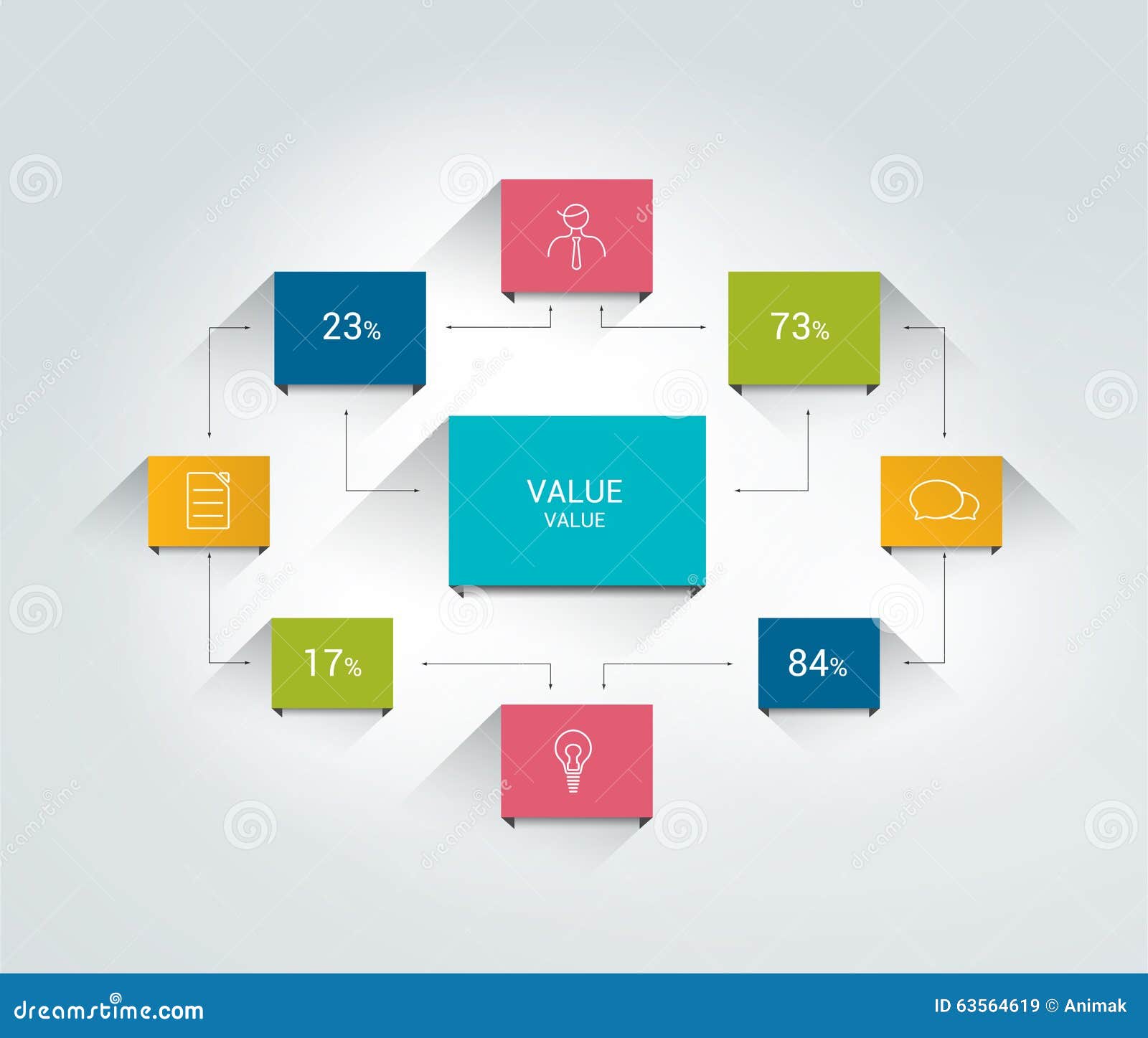 23%

73%

VALUE
VALUE

17%

84%

dreamstime.com

ID 63564619 © Animak