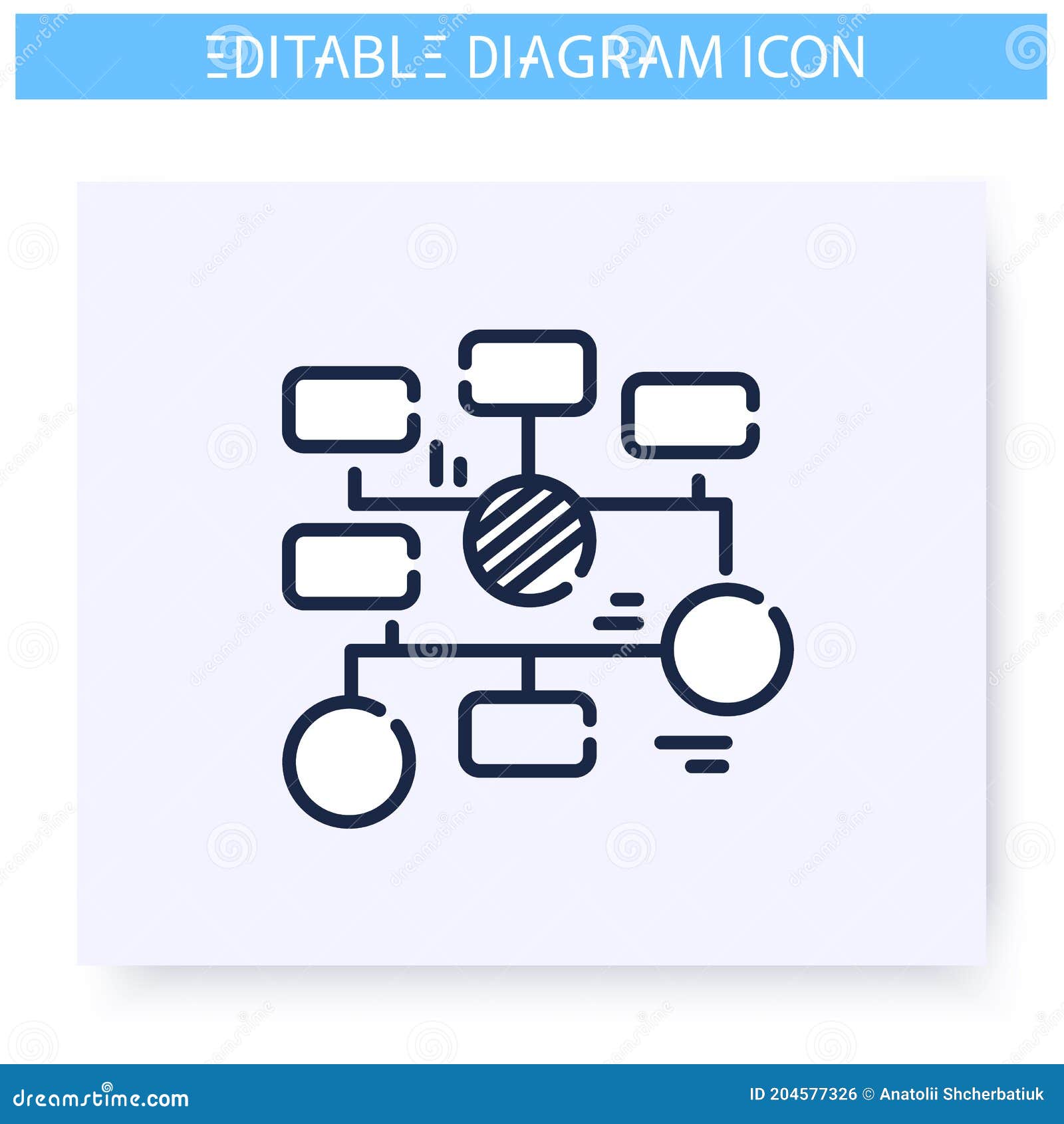 EDITABLE DIAGRAM ICON

dreamstime.com

ID 204577326 © Anatolii Shcherbatiuk