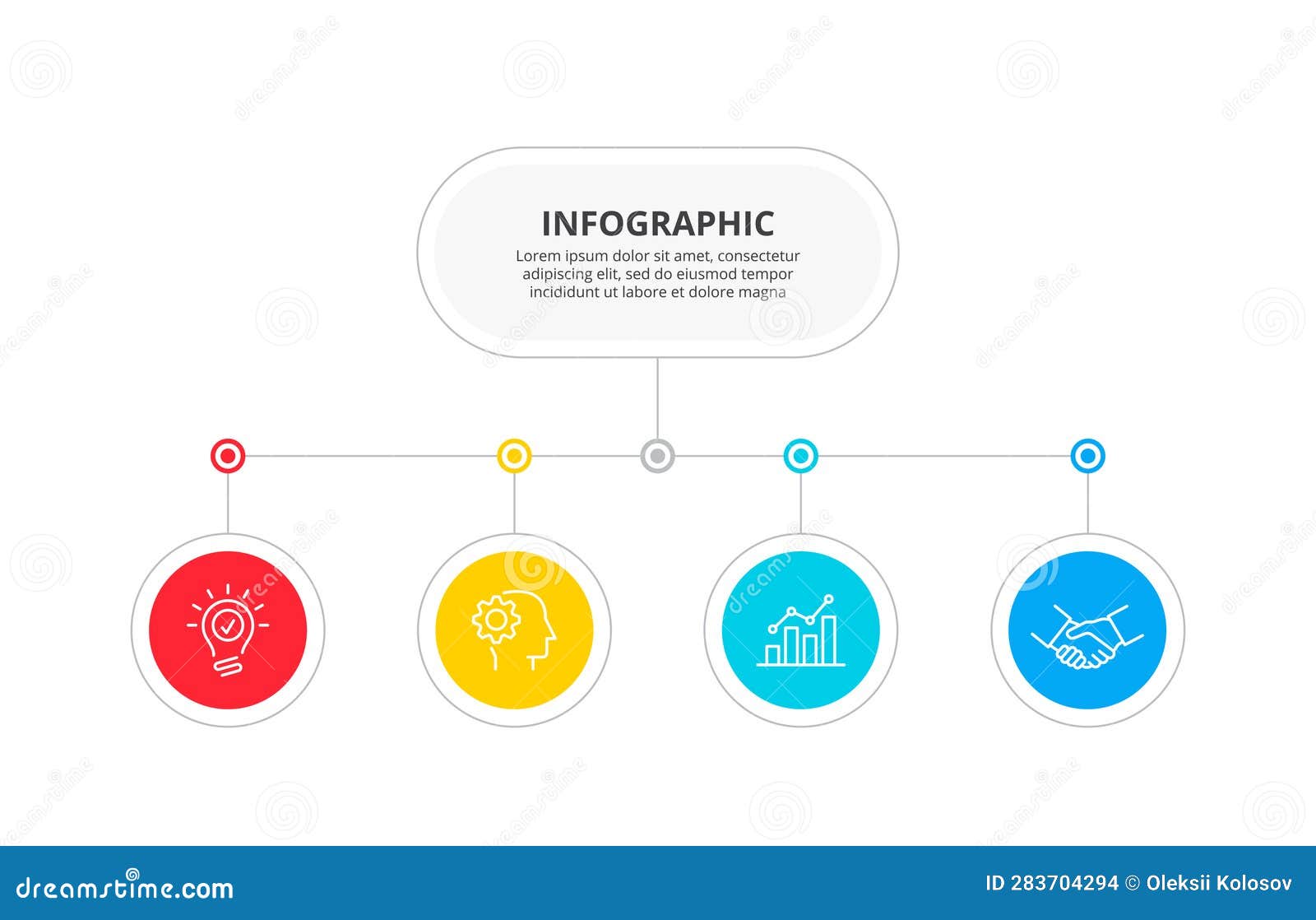 INFOGRAPHIC
Lorem ipsum dolor sit amet, consectetur adipiscing elit, sed do eiusmod tempor incididunt ut labore et dolore magna

dreamstime.com
ID 283704294 © Oleksii Kolosov