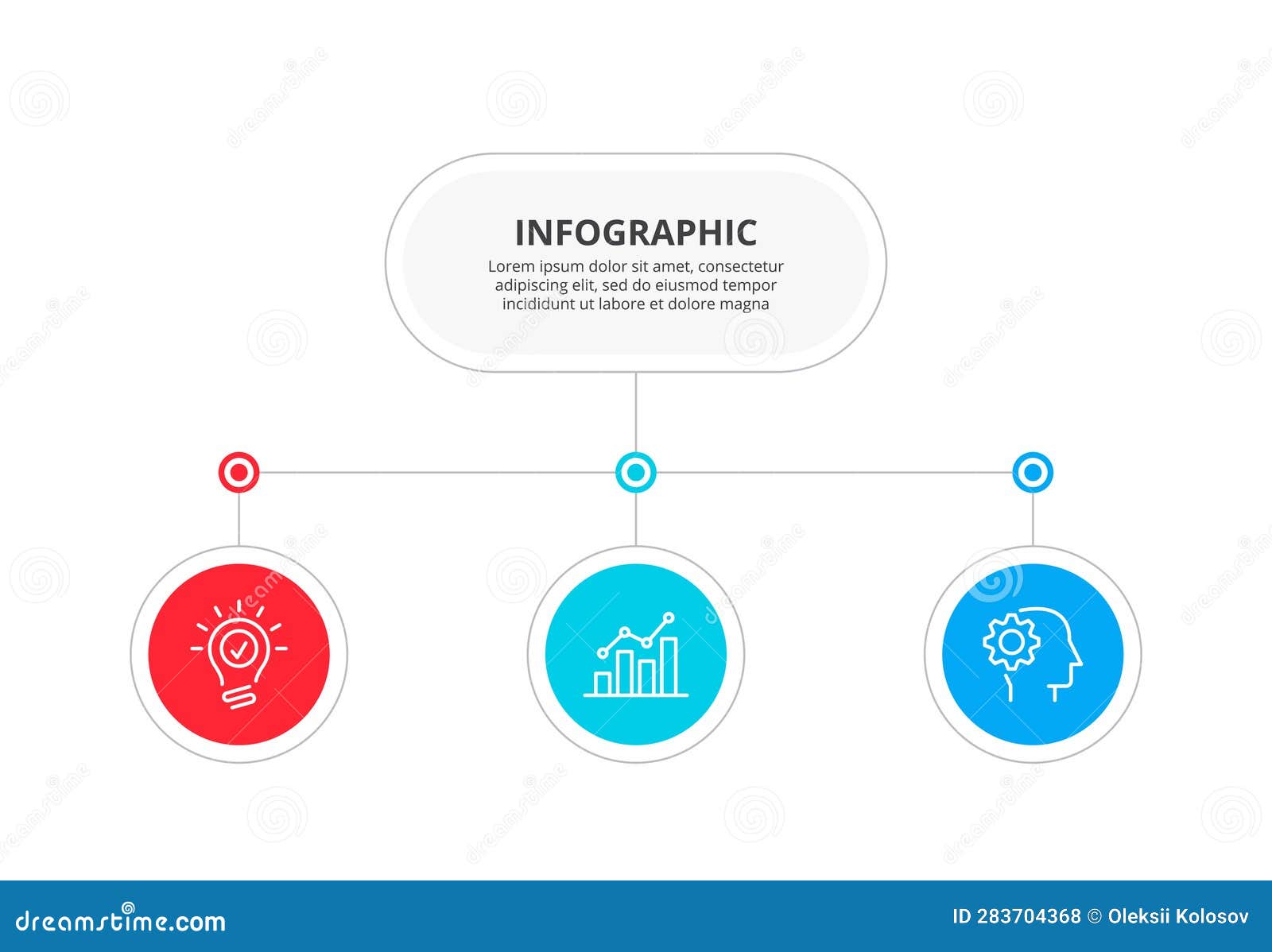 INFOGRAPHIC

Lorem ipsum dolor sit amet, consectetur adipiscing elit, sed do eiusmod tempor incididunt ut labore et dolore magna

dreamstime.com

ID 283704368 © Oleksii Kolosov