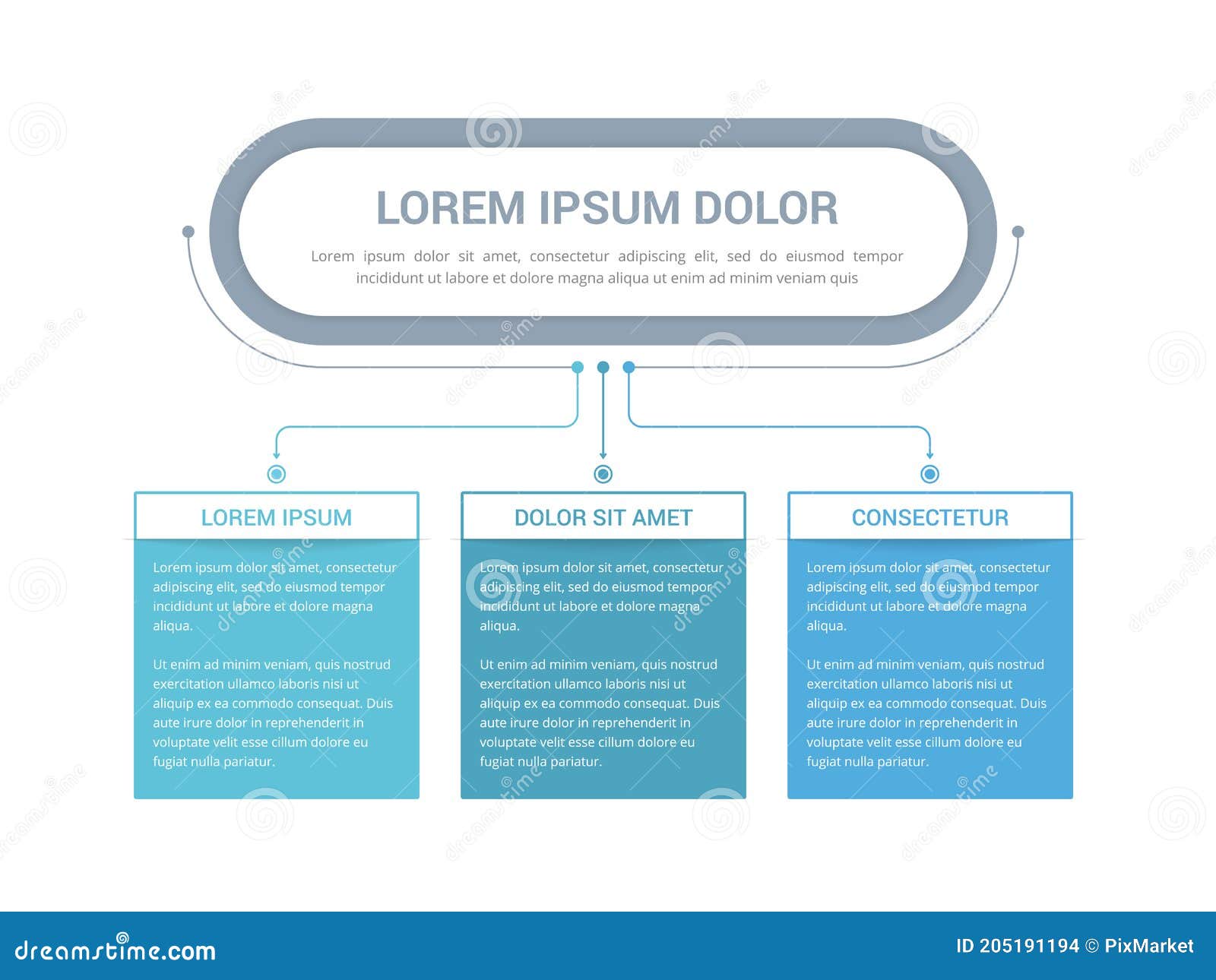 LOREM IPSUM DOLOR

Lorem ipsum dolor sit amet, consectetur adipiscing elit, sed do eiusmod tempor incididunt ut labore et dolore magna aliqua ut enim ad minim veniam quis

LOREM IPSUM

Lorem ipsum dolor sit amet, consectetur adipiscing elit, sed do eiusmod tempor incididunt ut labore et dolore magna aliqua.

Ut enim ad minim veniam, quis nostrud exercitation ullamco laboris nisi ut aliquip ex ea commodo consequat. Duis aute irure dolor in reprehenderit in voluptate velit esse cillum dolore eu fugiat nulla pariatur.

DOLOR SIT AMET

Lorem ipsum dolor sit amet, consectetur adipiscing elit, sed do eiusmod tempor incididunt ut labore et dolore magna aliqua.

Ut enim ad minim veniam, quis nostrud exercitation ullamco laboris nisi ut aliquip ex ea commodo consequat. Duis aute irure dolor in reprehenderit in voluptate velit esse cillum dolore eu fugiat nulla pariatur.

CONSECTETUR

Lorem ipsum dolor sit amet, consectetur adipiscing elit, sed do eiusmod tempor incididunt ut labore et dolore magna aliqua.

Ut enim ad minim veniam, quis nostrud exercitation ullamco laboris nisi ut aliquip ex ea commodo consequat. Duis aute irure dolor in reprehenderit in voluptate velit esse cillum dolore eu fugiat nulla pariatur.

dreamstime.com

ID 205191194 © PixMarket