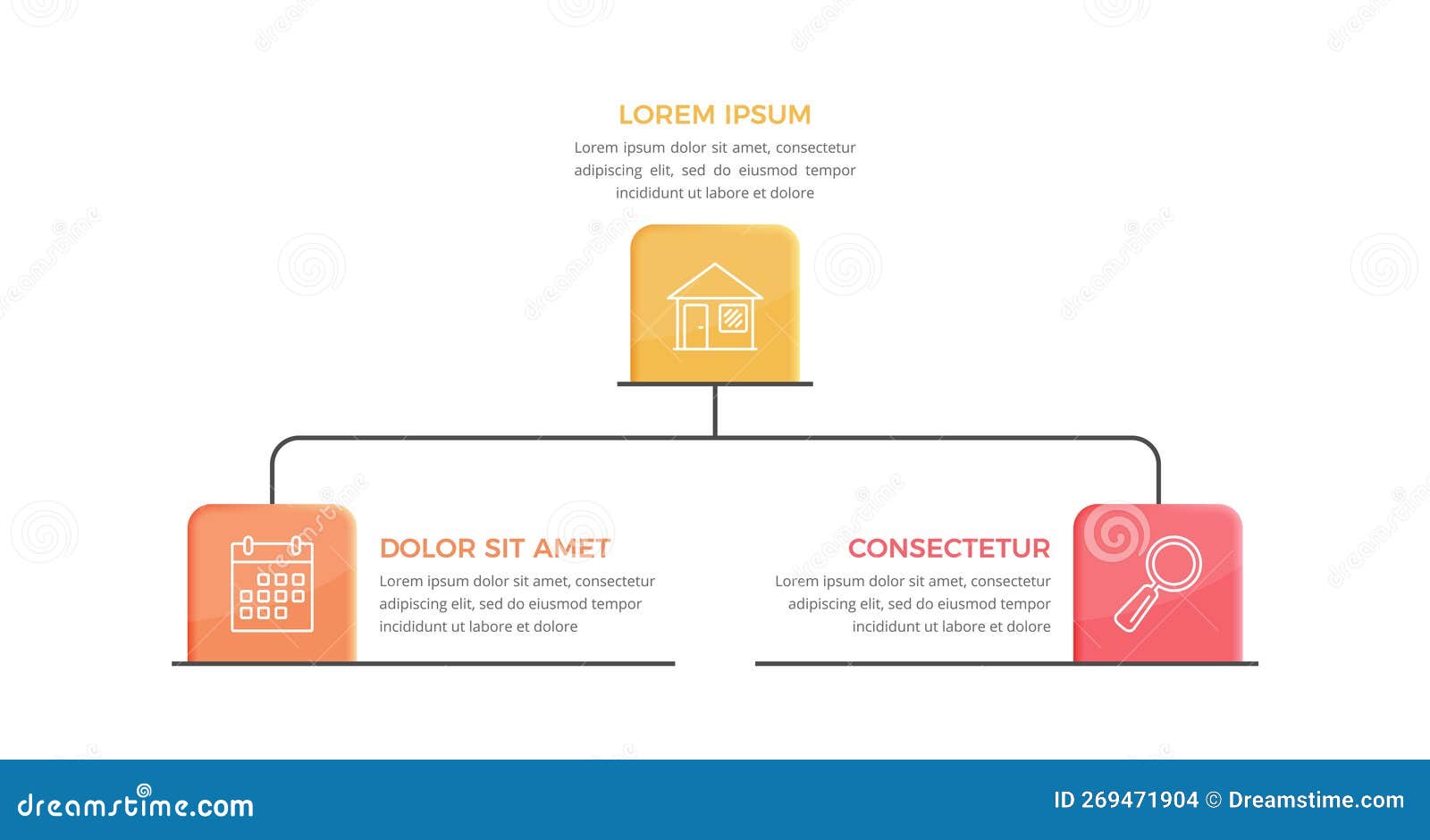 LOREM IPSUM

Lorem ipsum dolor sit amet, consectetur adipiscing elit, sed do eiusmod tempor incididunt ut labore et dolore

DOLOR SIT AMET

Lorem ipsum dolor sit amet, consectetur adipiscing elit, sed do eiusmod tempor incididunt ut labore et dolore

CONSECTETUR

Lorem ipsum dolor sit amet, consectetur adipiscing elit, sed do eiusmod tempor incididunt ut labore et dolore

dreamstime.com

ID 269471904 © Dreamstime.com