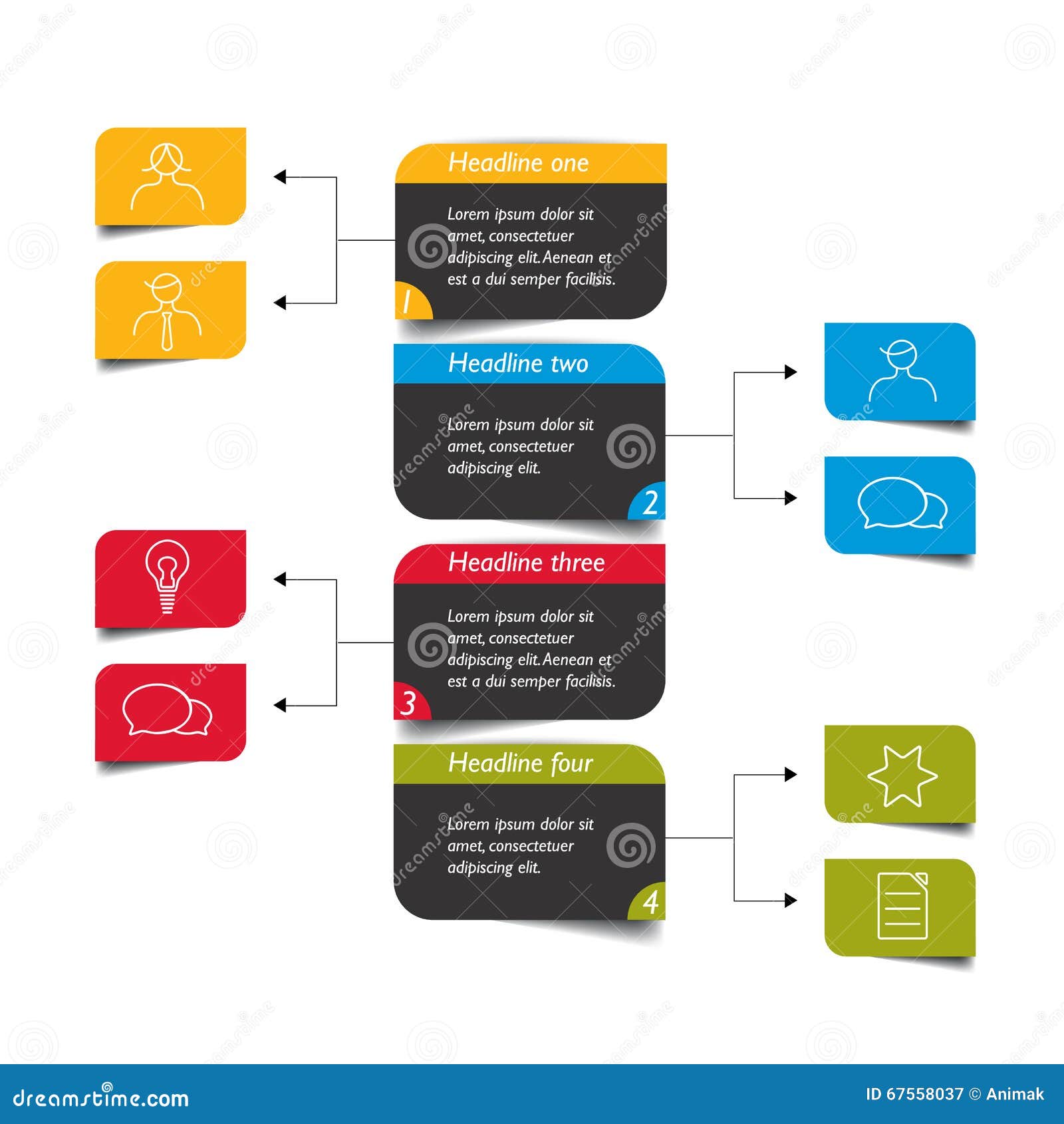 Headline one

Lorem ipsum dolor sit amet, consectetuer adipiscing elit. Aenean et est a dui semper facilisis.

1

Headline two

Lorem ipsum dolor sit amet, consectetuer adipiscing elit.

2

Headline three

Lorem ipsum dolor sit amet, consectetuer adipiscing elit. Aenean et est a dui semper facilisis.

3

Headline four

Lorem ipsum dolor sit amet, consectetuer adipiscing elit.

4

dreamstime.com

ID 67558037 © Animak